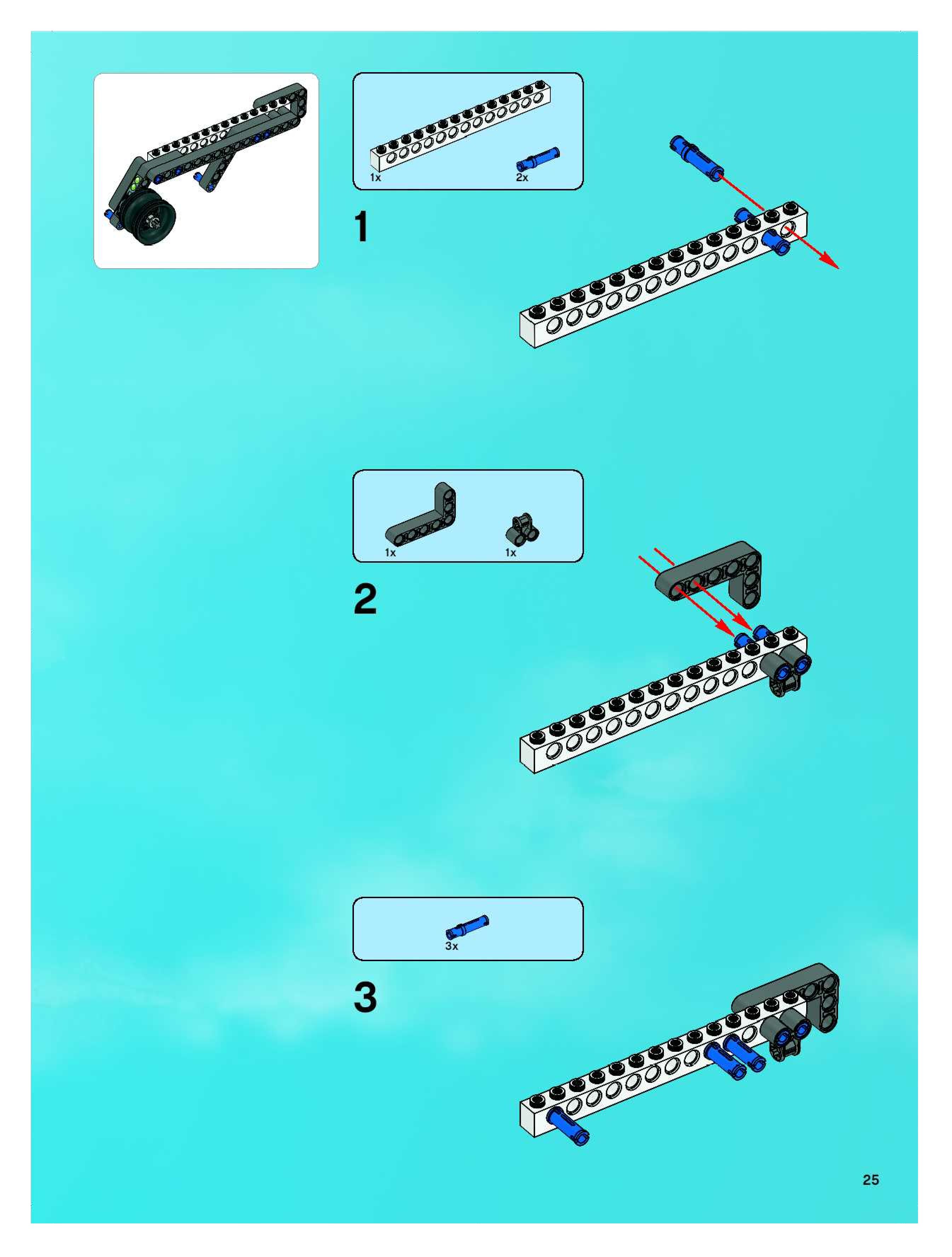 1x
2x

1

1x
1x

2

3x

3

25