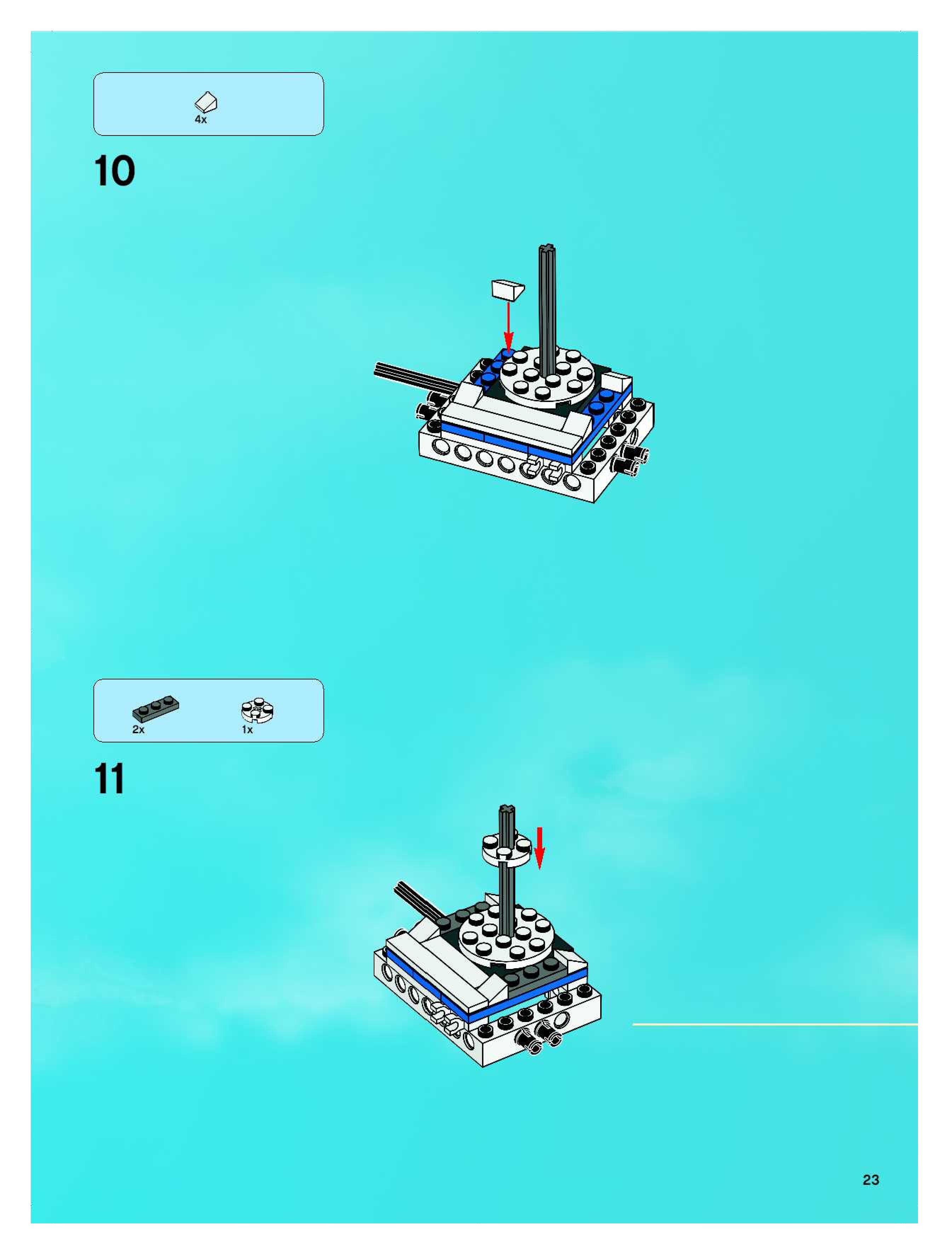 4x

10

2x 1x

11

23