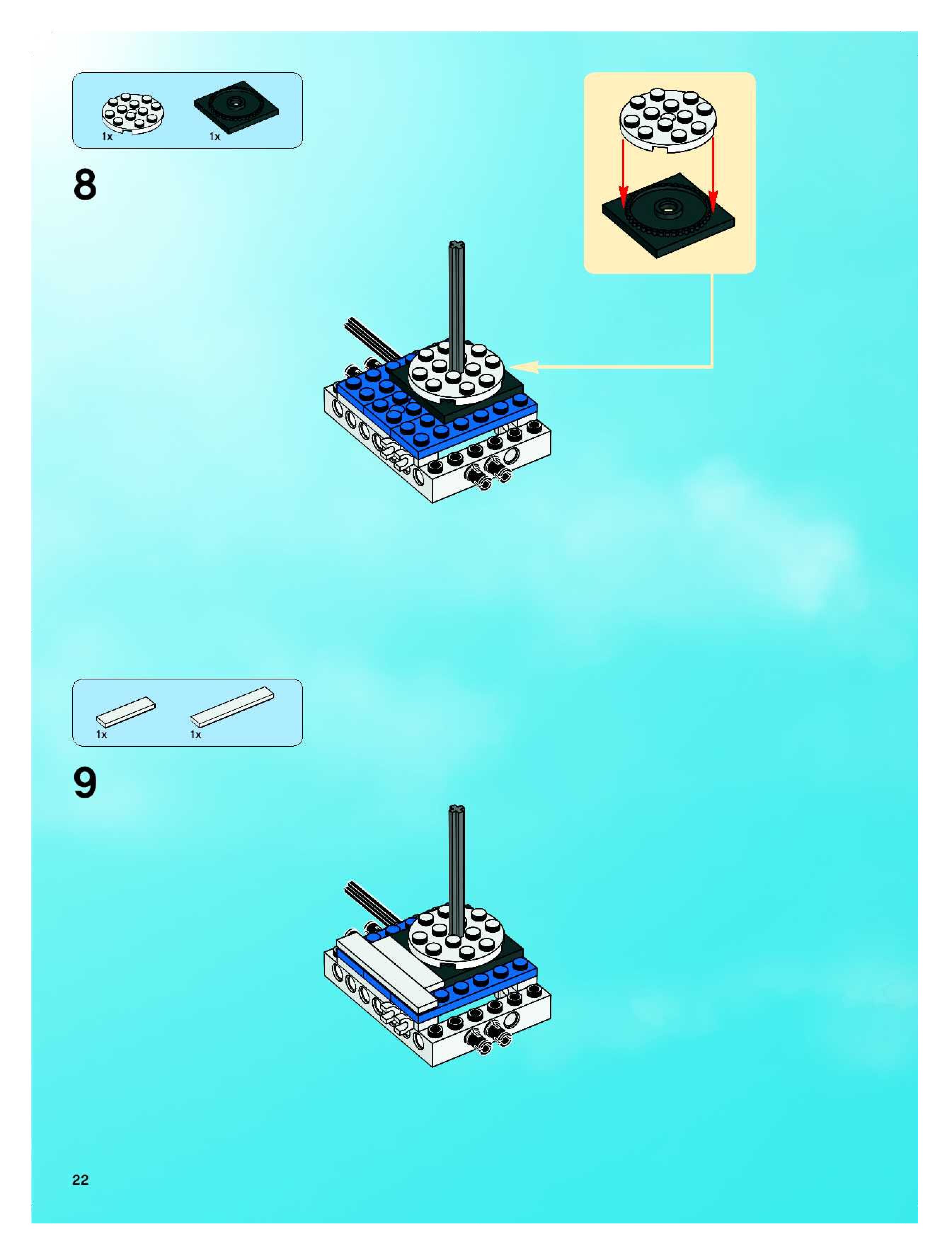 1x
1x

8

1x
1x

9

22