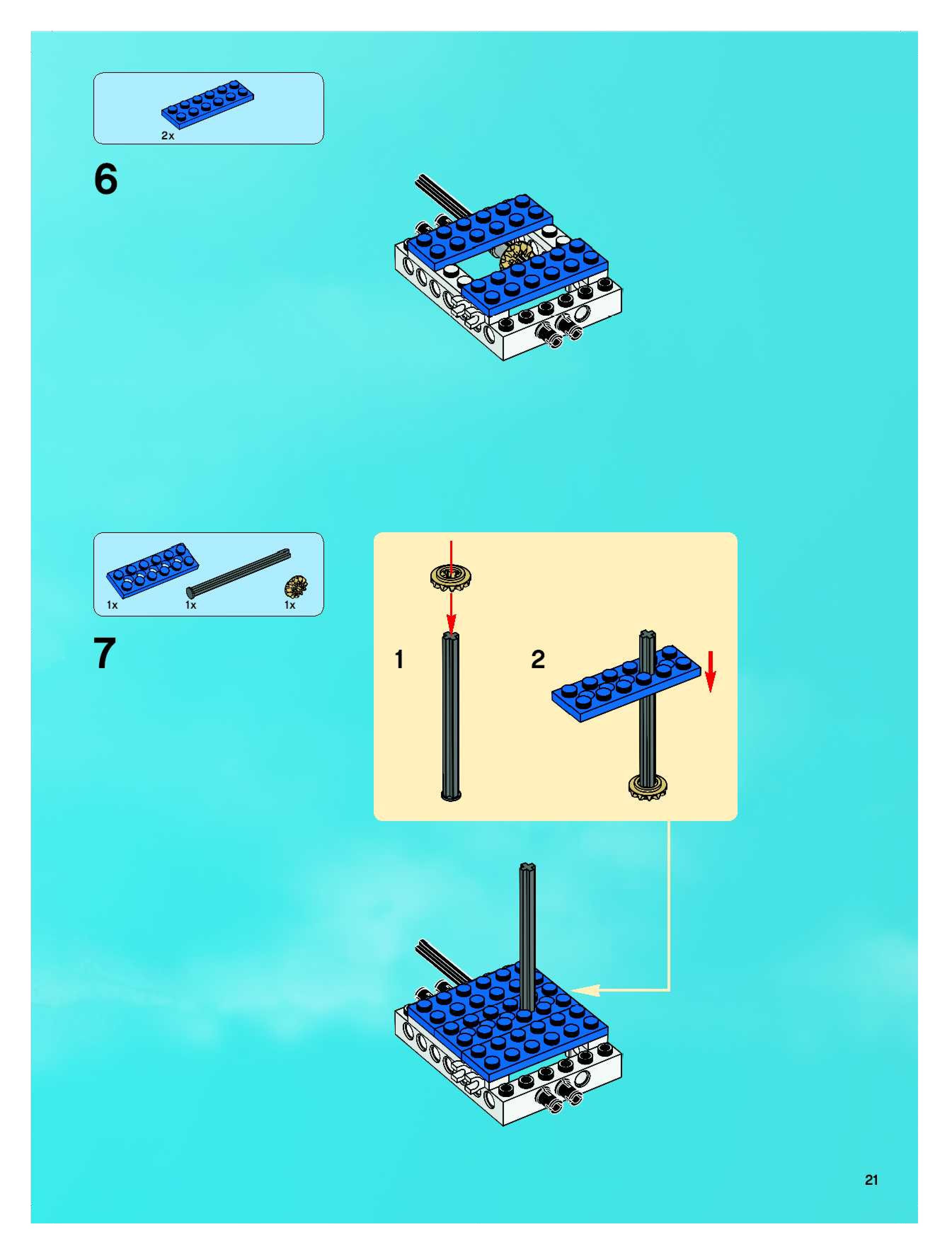 2x

6

1x 1x 1x

7

1

2

21