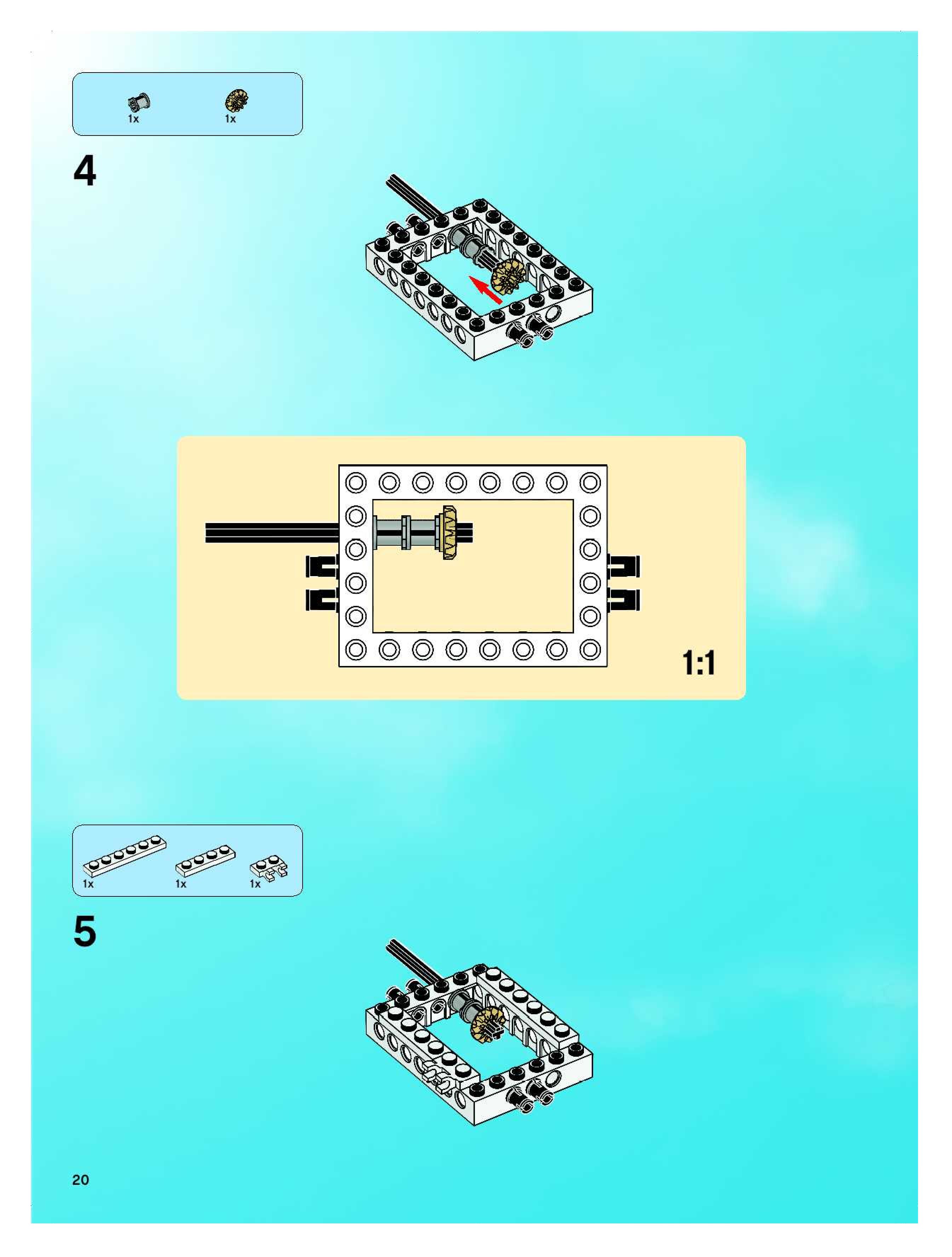 1x 1x

4

1:1

1x 1x 1x

5

20