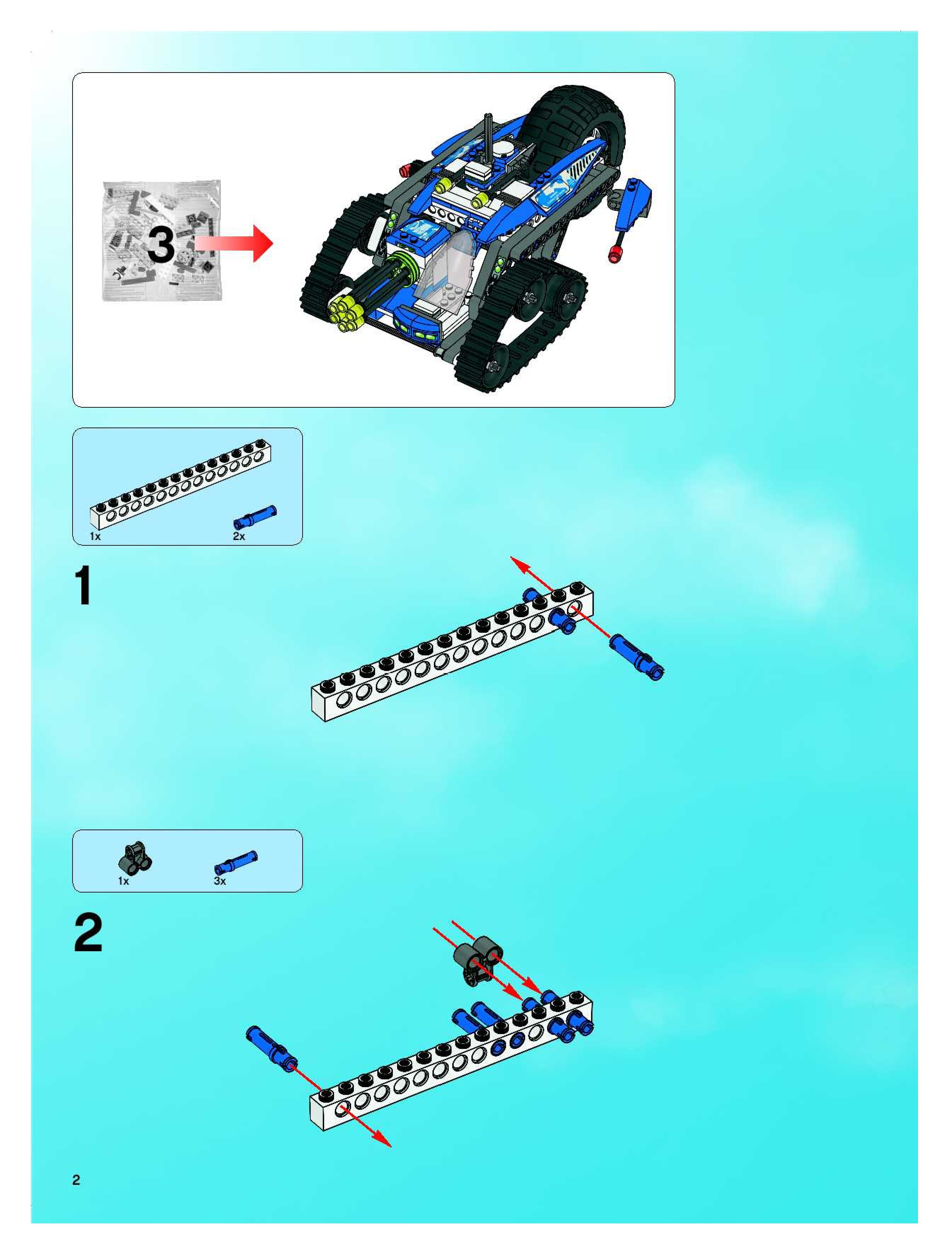 3

1x
2x

1

1x
3x

2

2