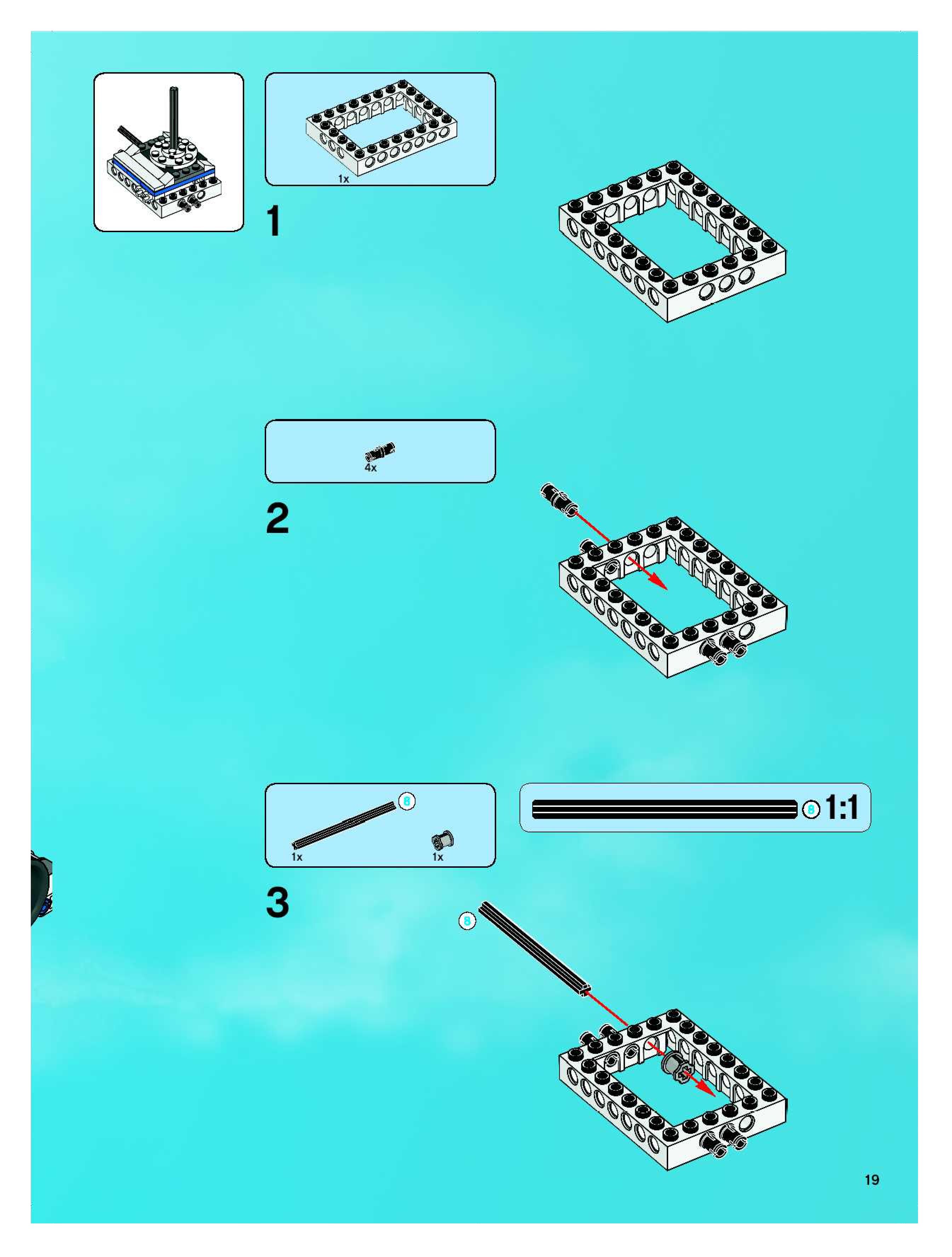 1x

1

4x

2

8

1x

1x

8 1:1

3

8

19