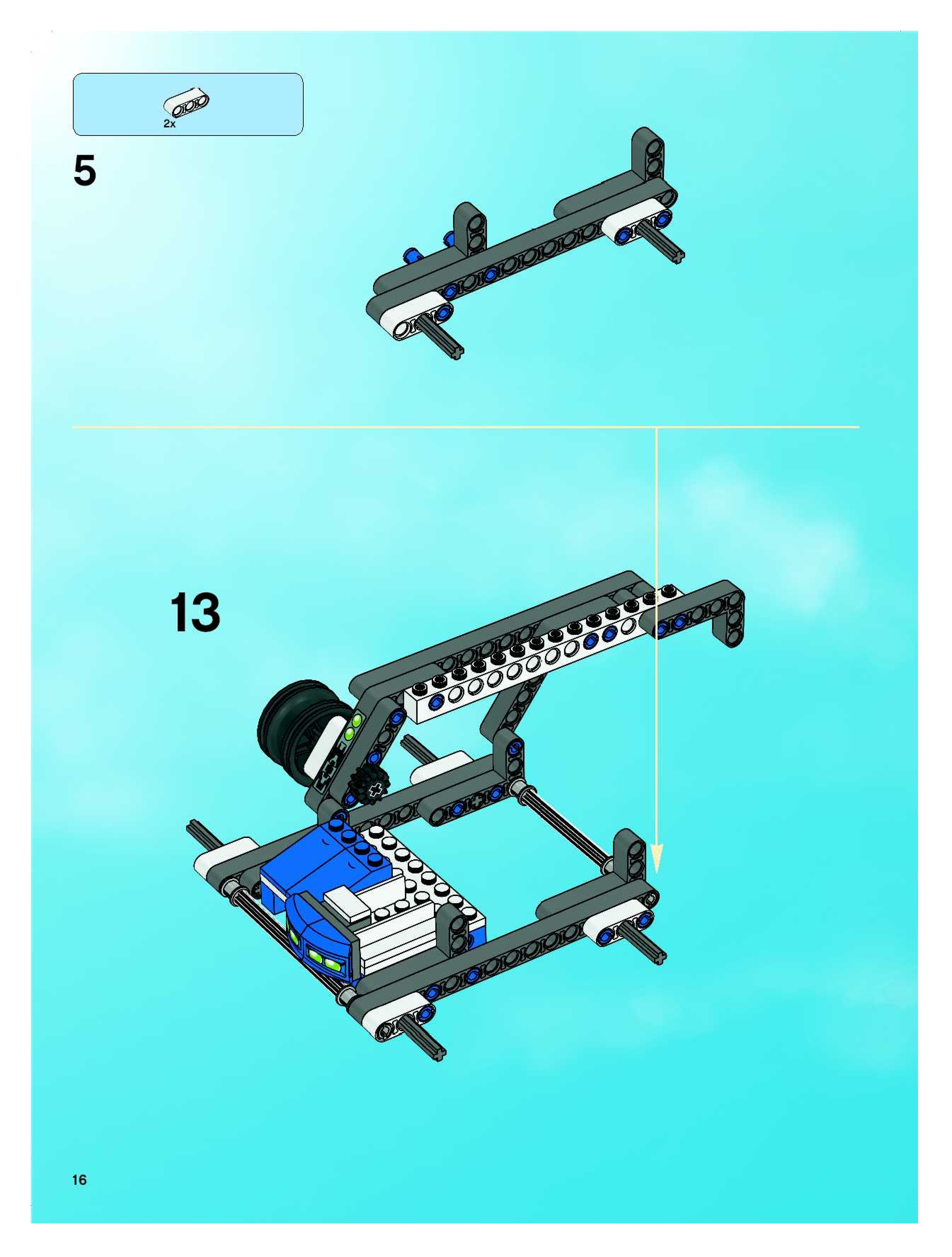 2x

5

13

16