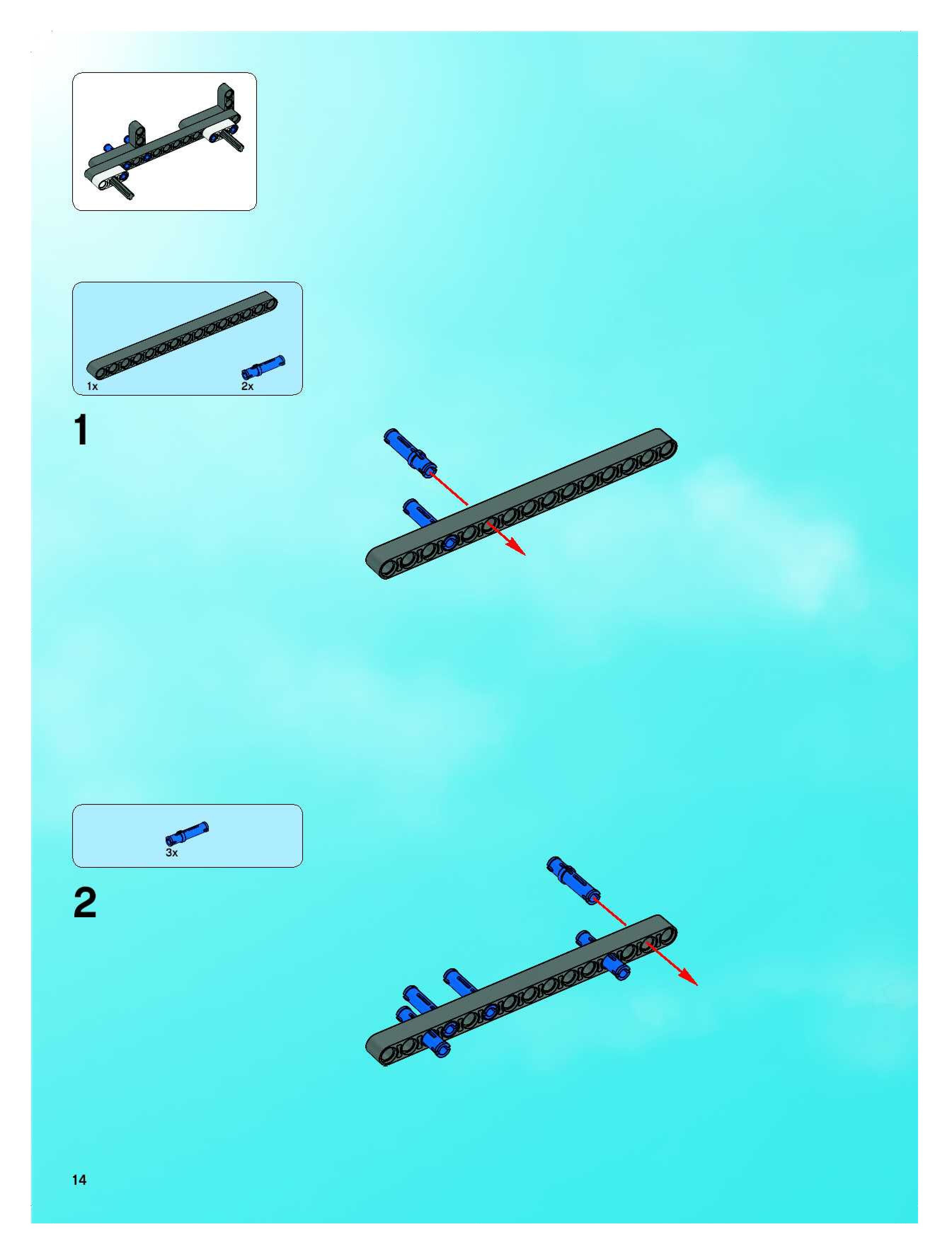 1x

2x

1

3x

2

14