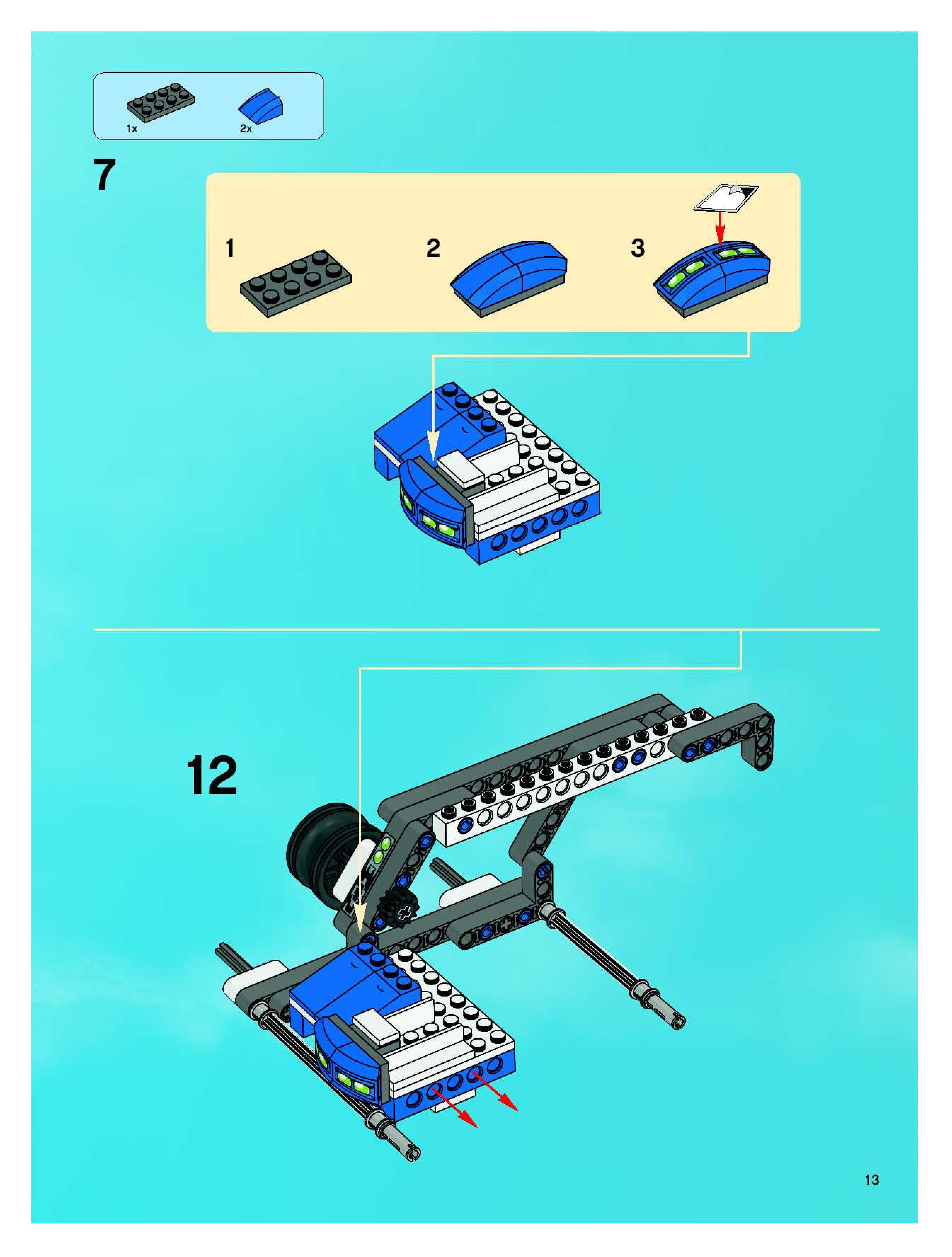 1x
2x

7

1
2
3

12

13