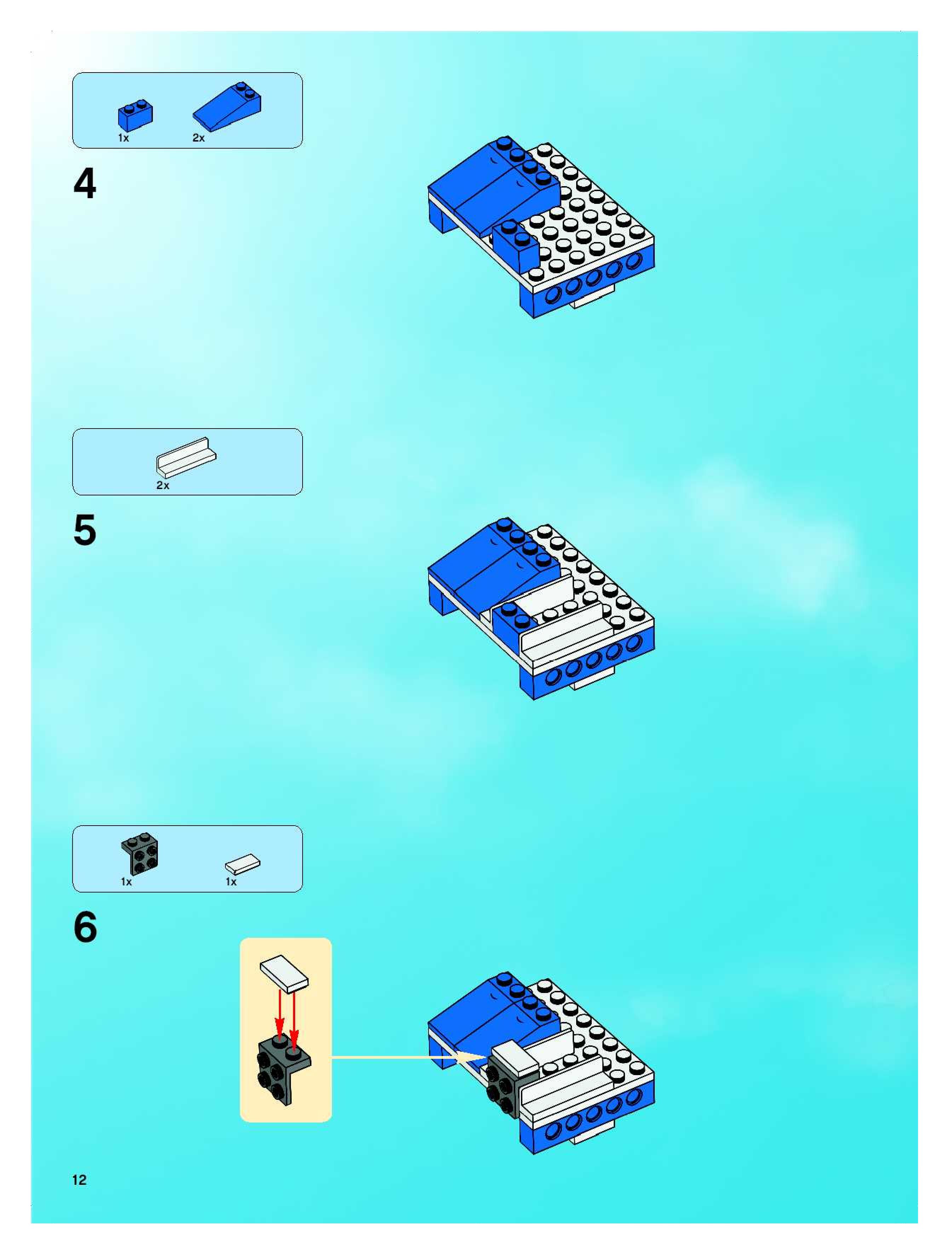 1x 2x

4

2x

5

1x 1x

6

12