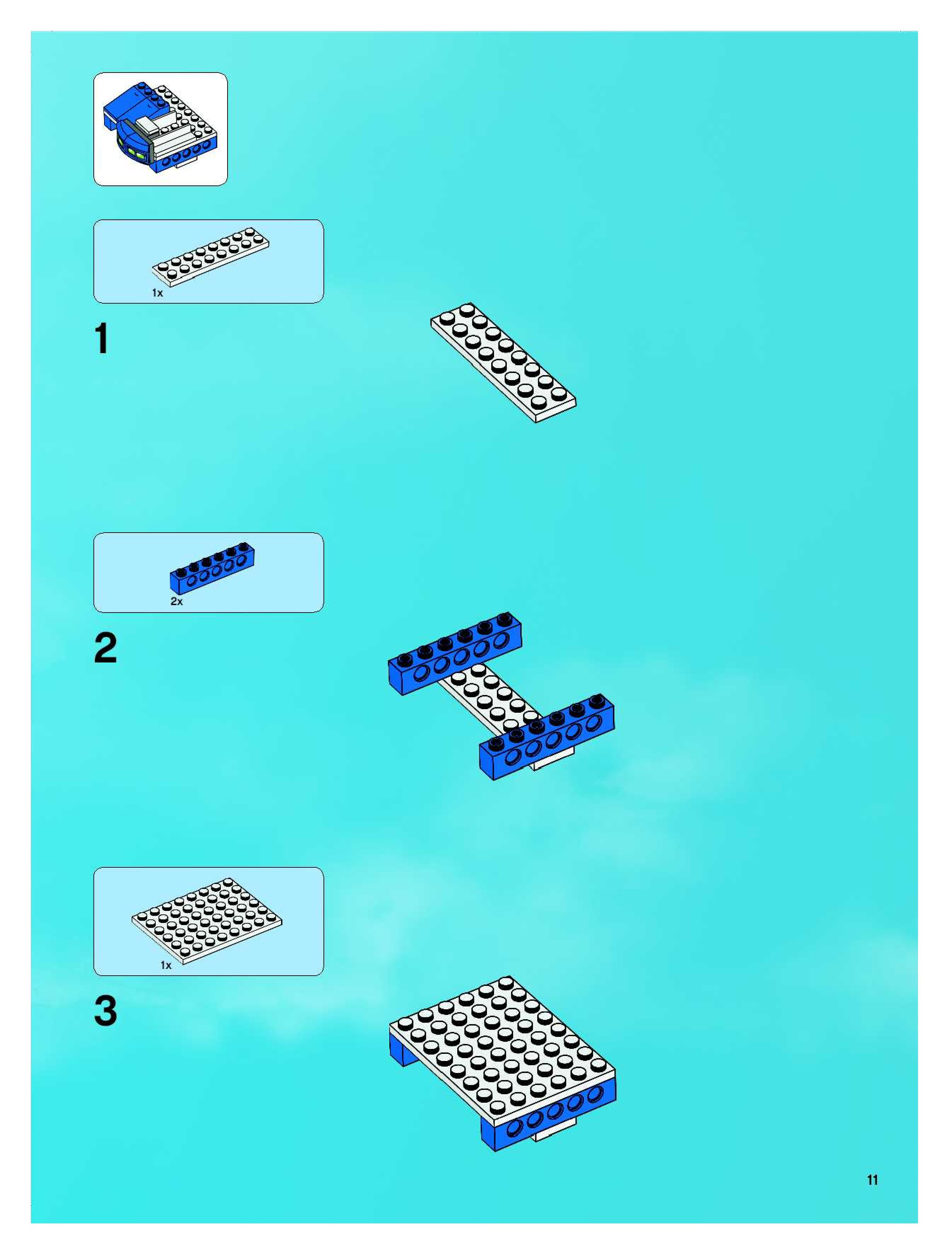 1x

1

2x

2

1x

3

11