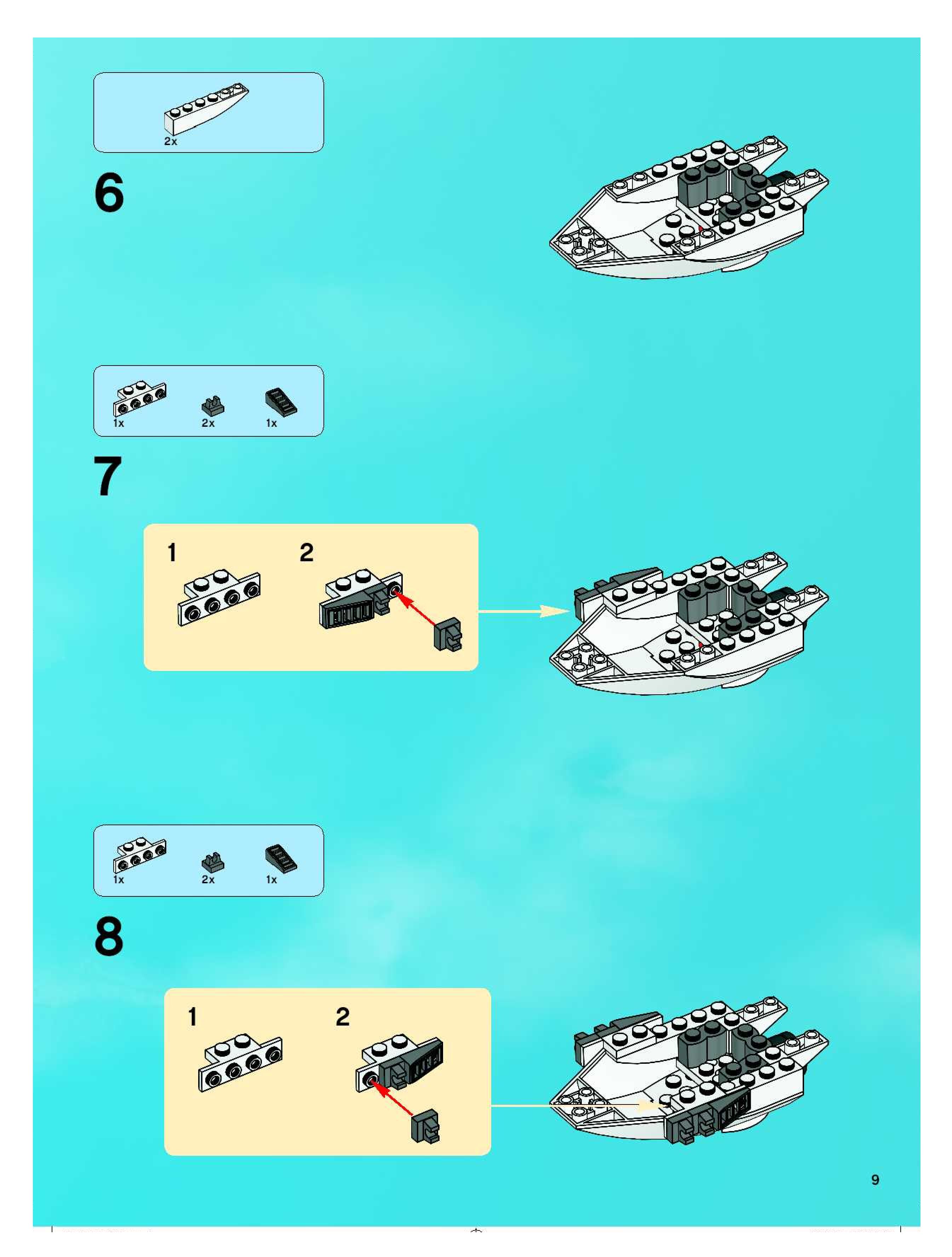 2x

6

1x 2x 1x

7

1

2

1x 2x 1x

8

1

2

9