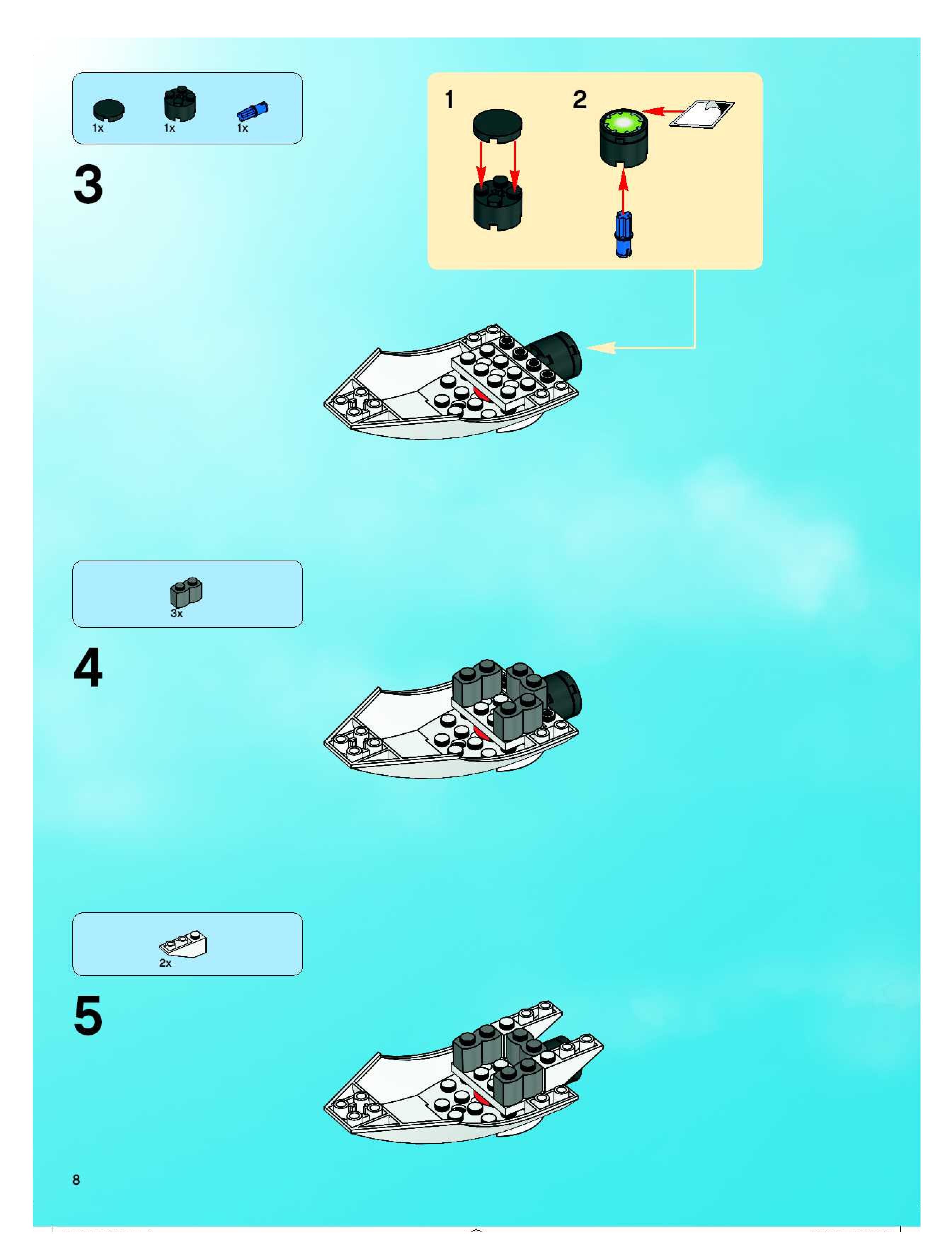 1x 1x 1x

3

1 2

3x

4

2x

5

8