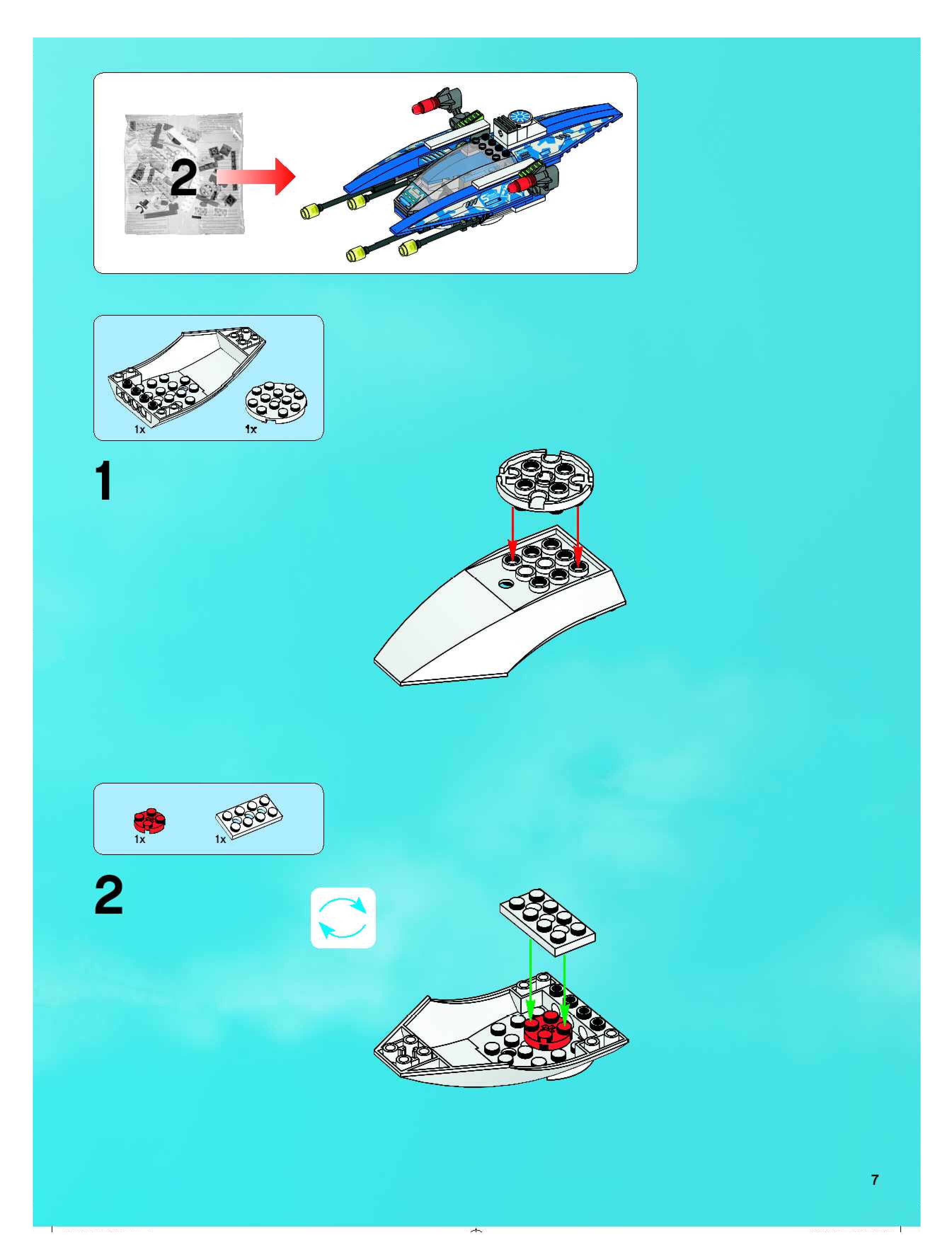 2

1x 1x

1

1x 1x

2

7