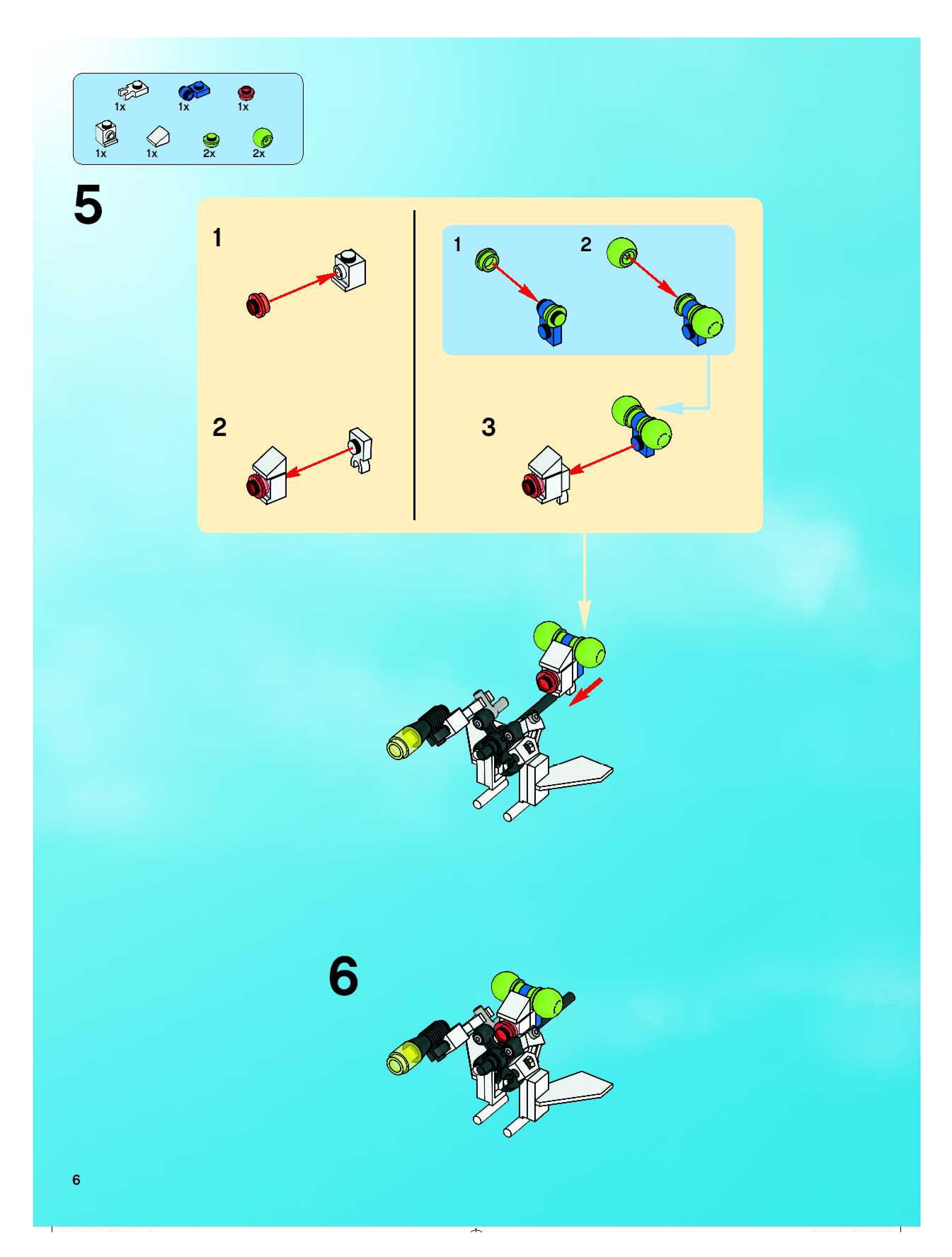 1x 1x 1x

1x 1x 2x 2x

5

1

2

1

2

3

6

6