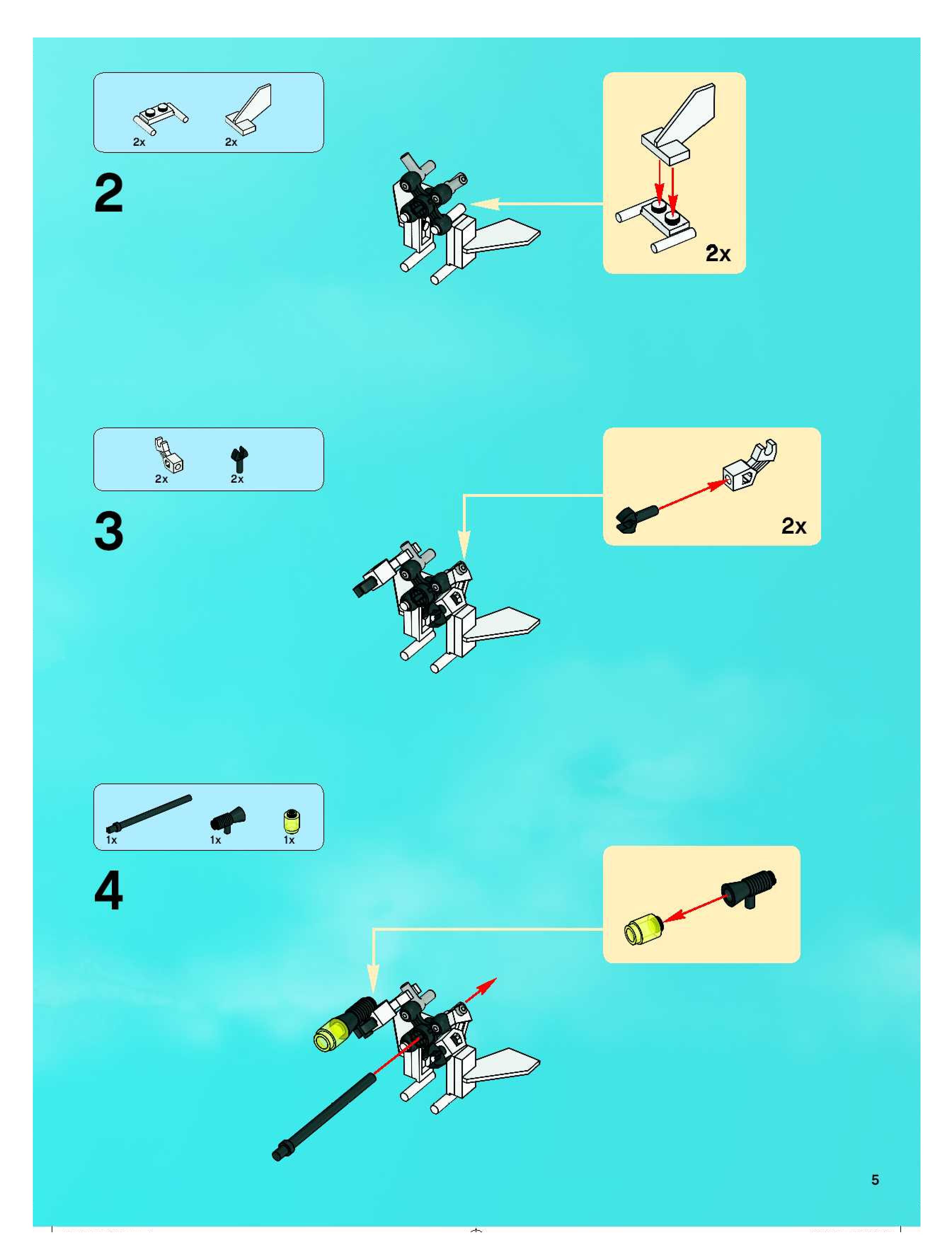 2x 2x

2

2x

2x 2x

3

2x

1x 1x 1x

4

5