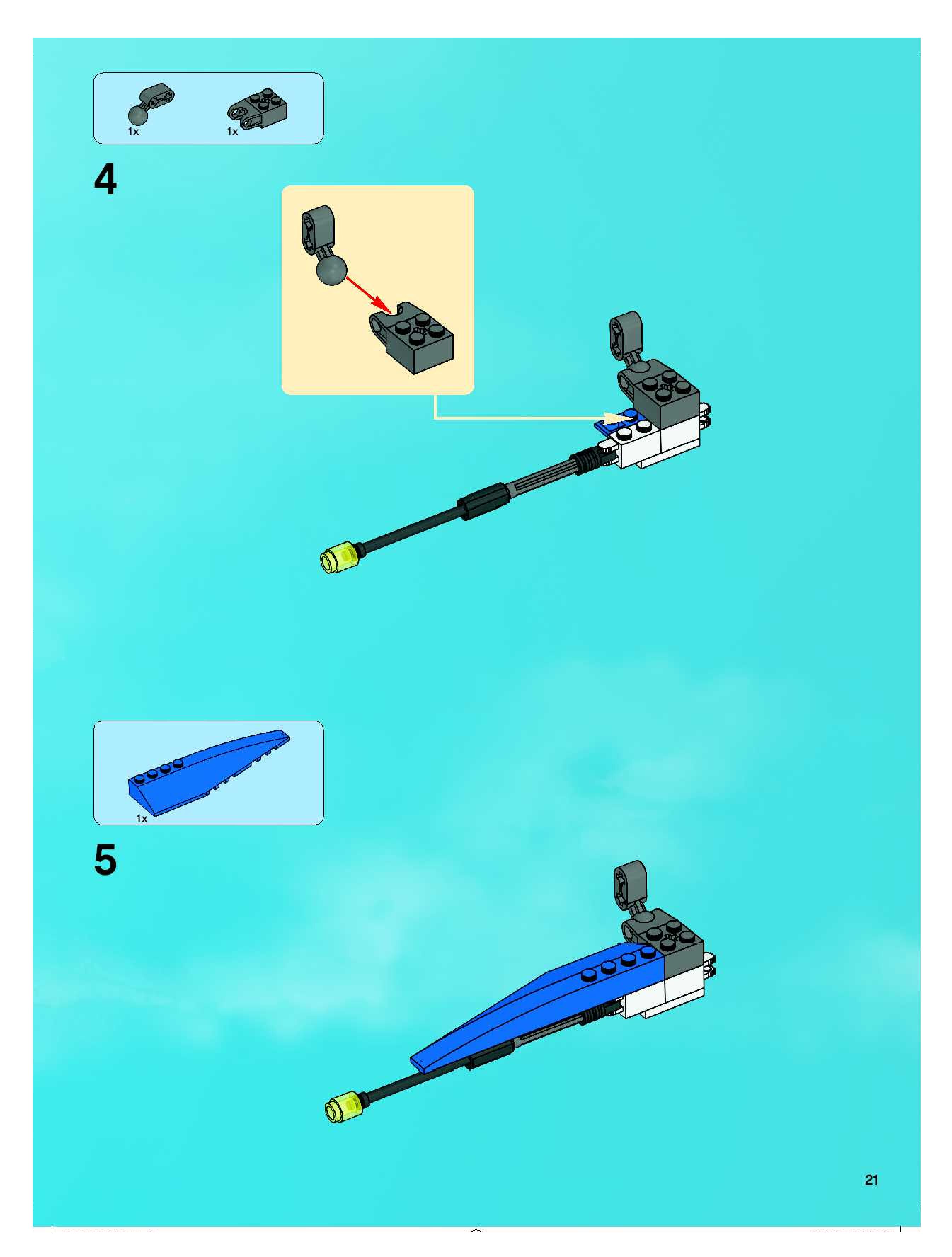 1x 1x

4

1x

5

21