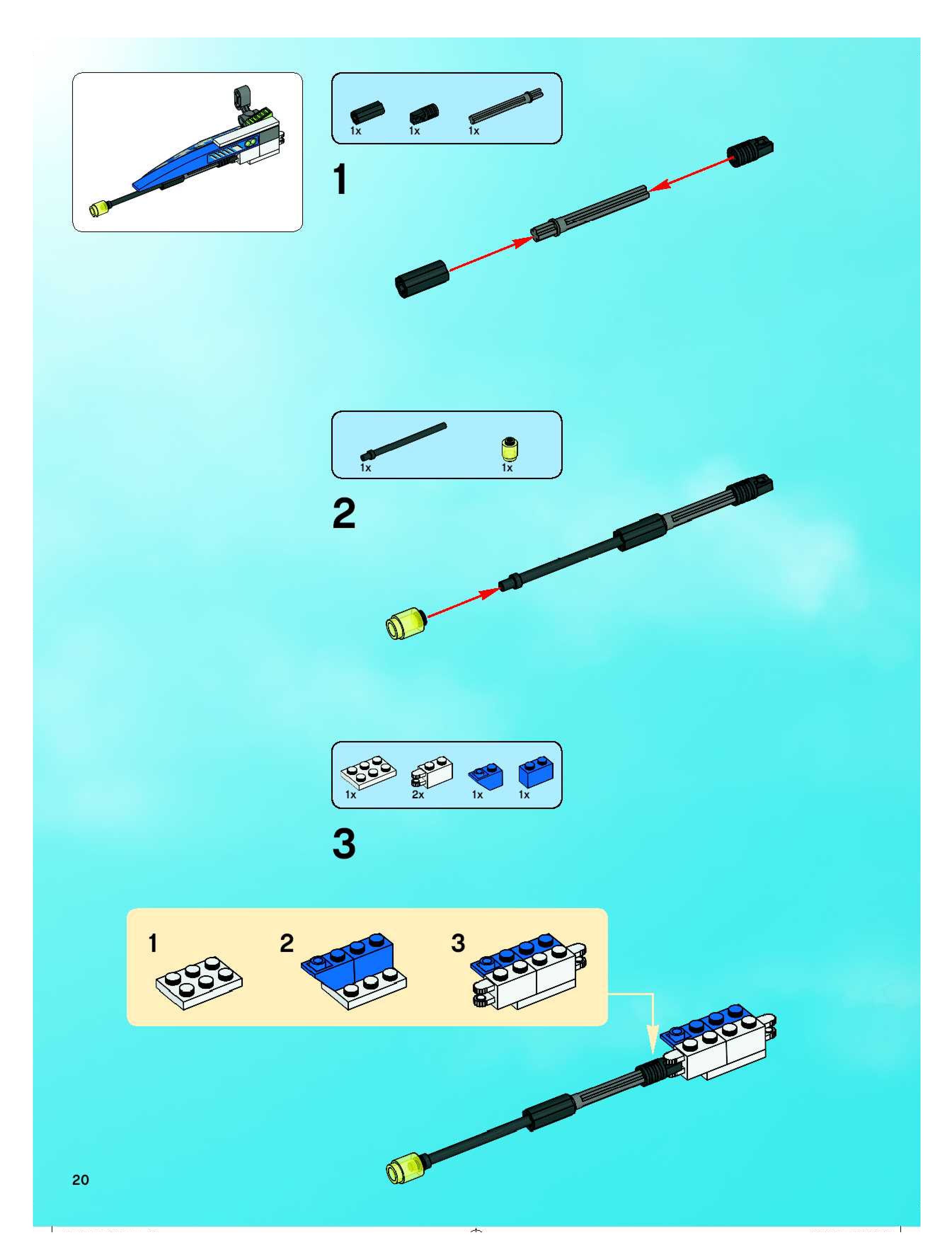 1x 1x 1x

1

1x 1x

2

1x 2x 1x 1x

3

1

2

3

20