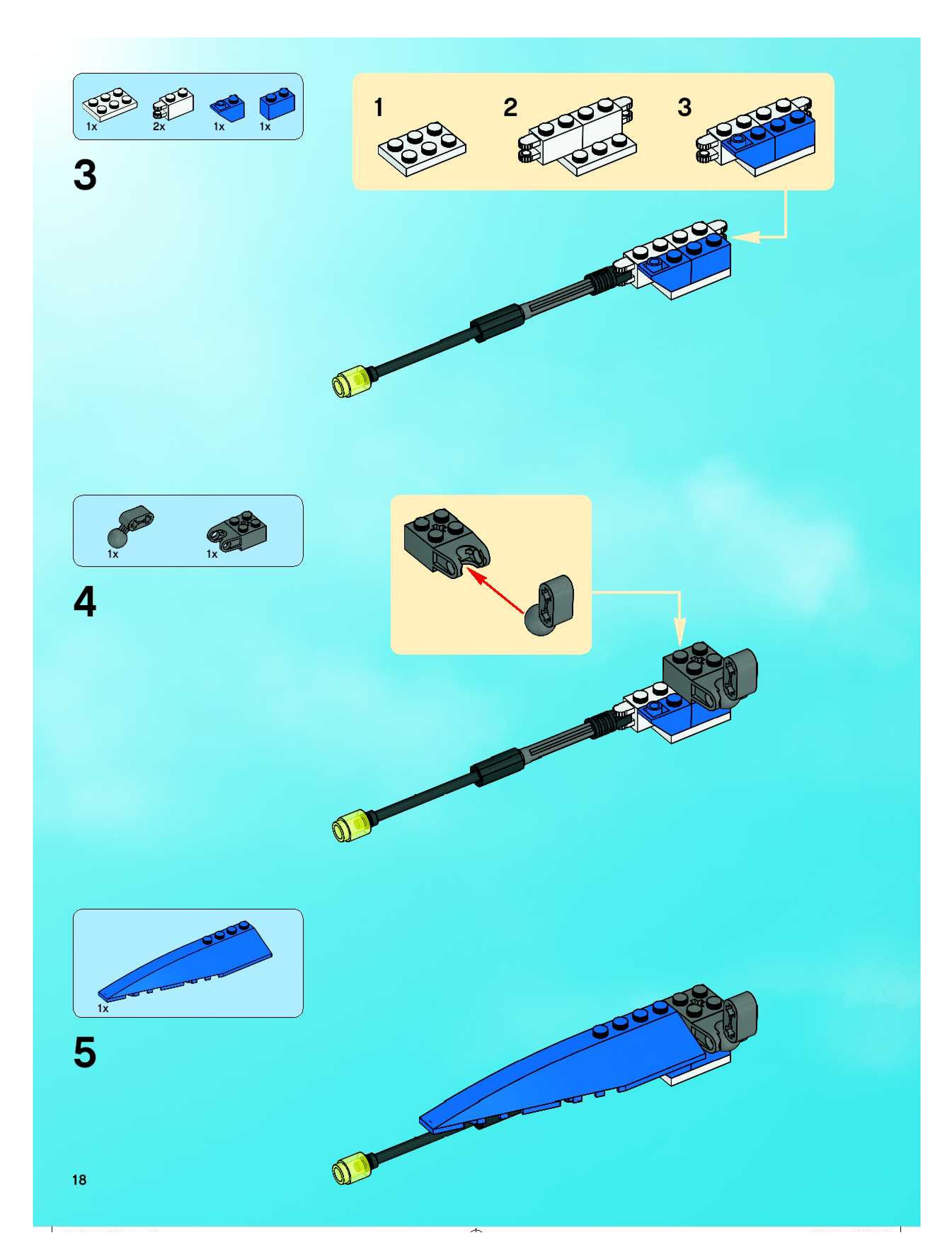 1x 2x 1x 1x

3

1

2

3

1x 1x

4

1x

5

18