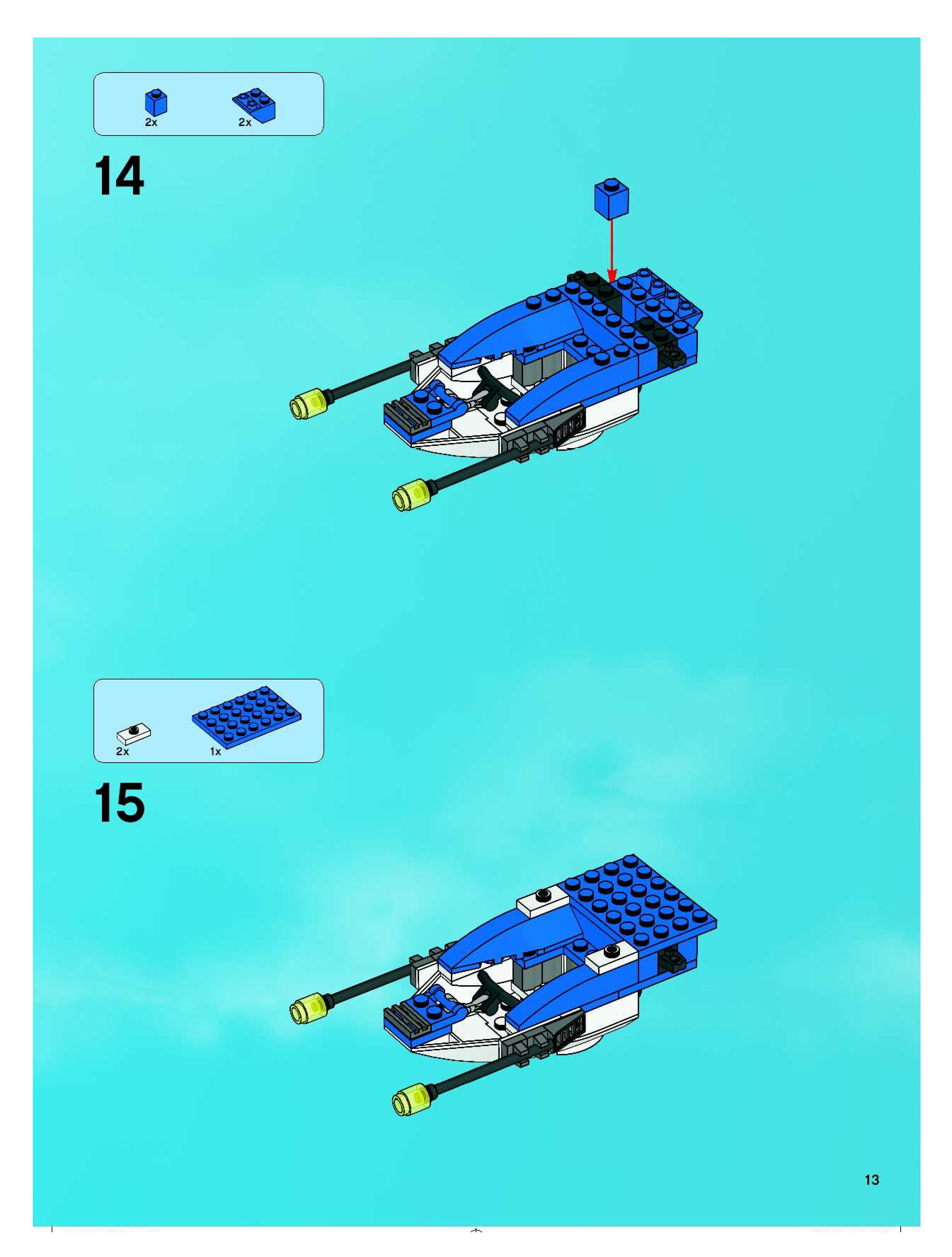 2x
2x

14

2x
1x

15

13