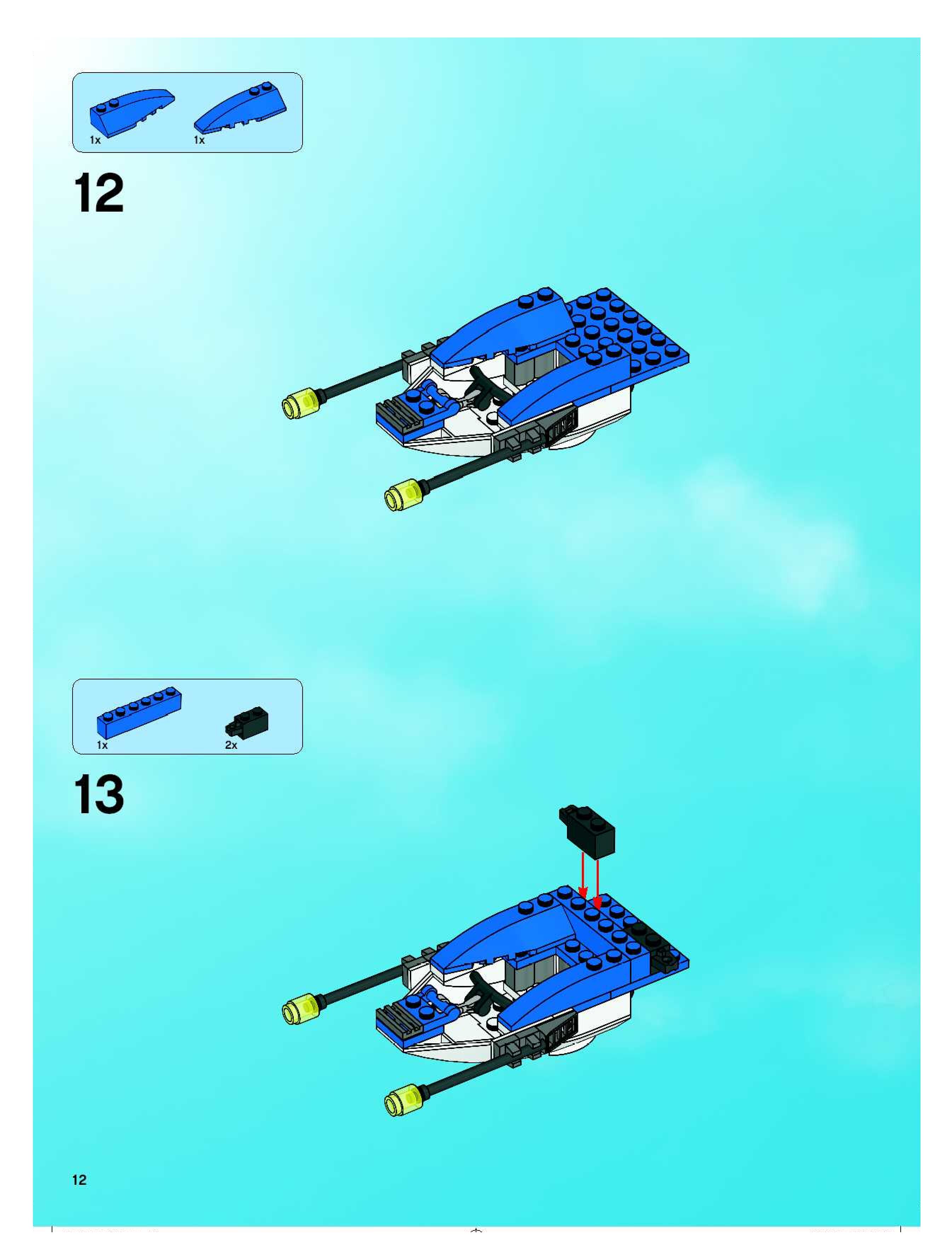 1x 1x

12

1x 2x

13

12