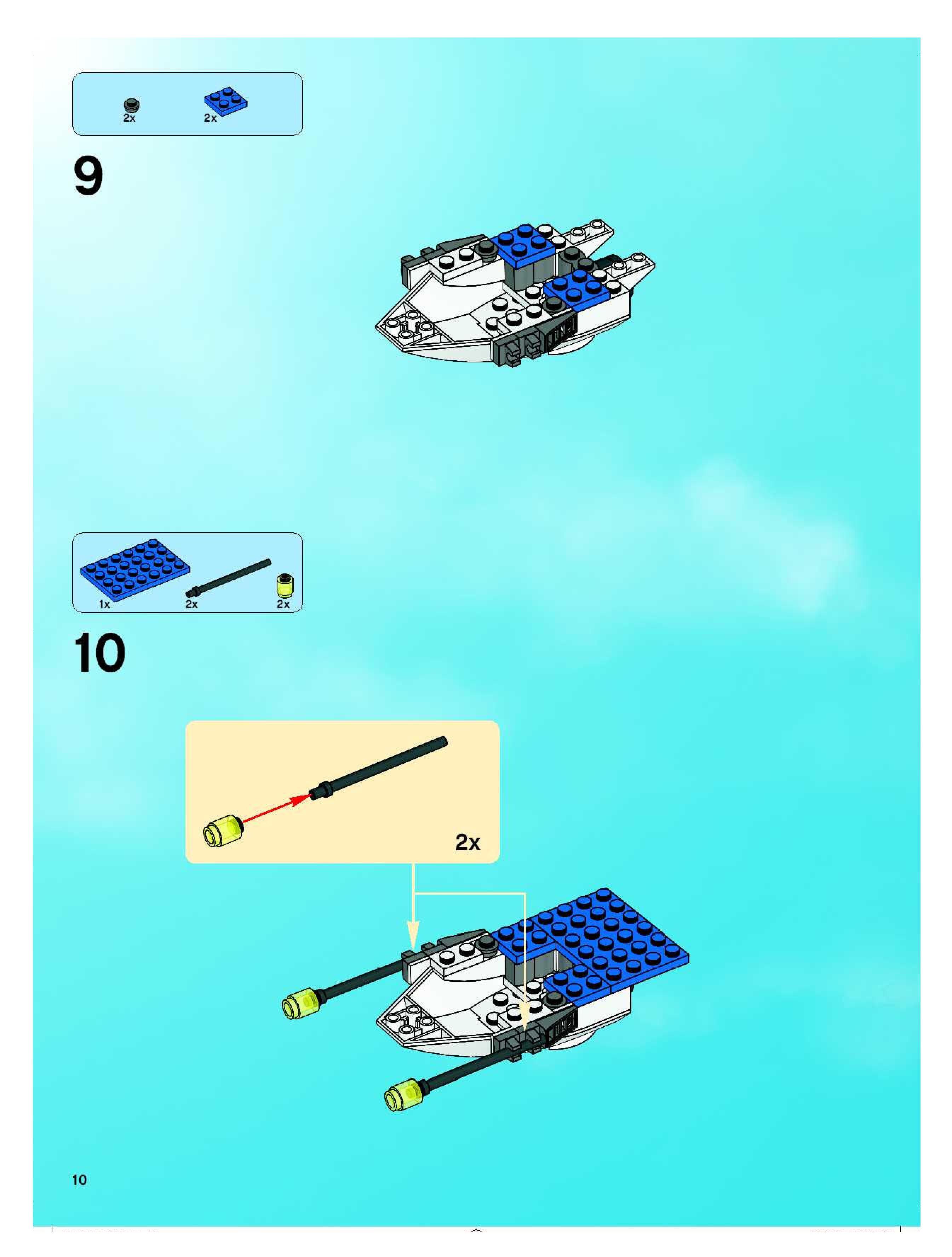 2x 2x

9

1x 2x 2x

10

2x

10