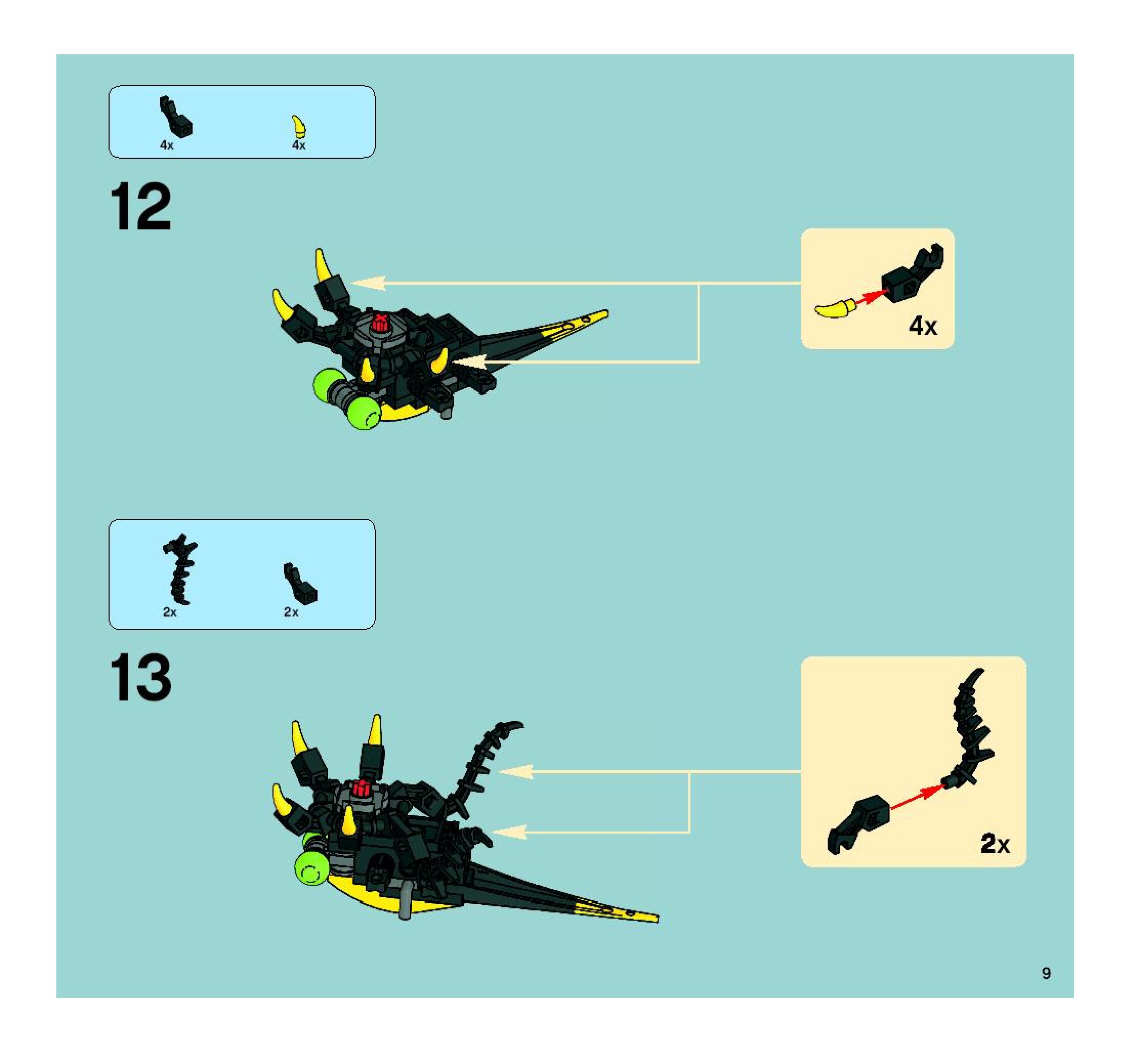 4x
4x

12

4x

2x
2x

13

2x

9