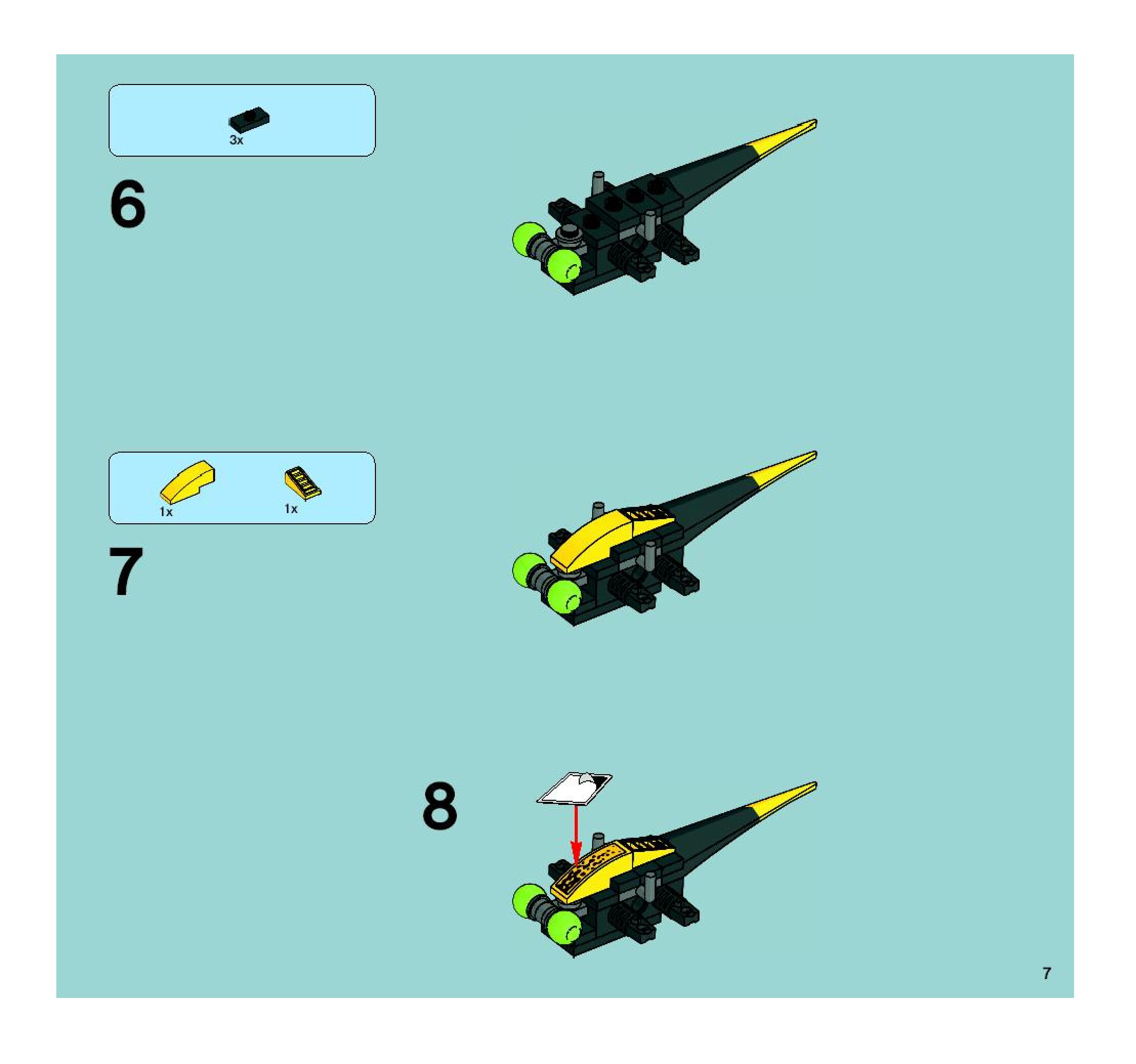 3x

6

1x

1x

7

8

7