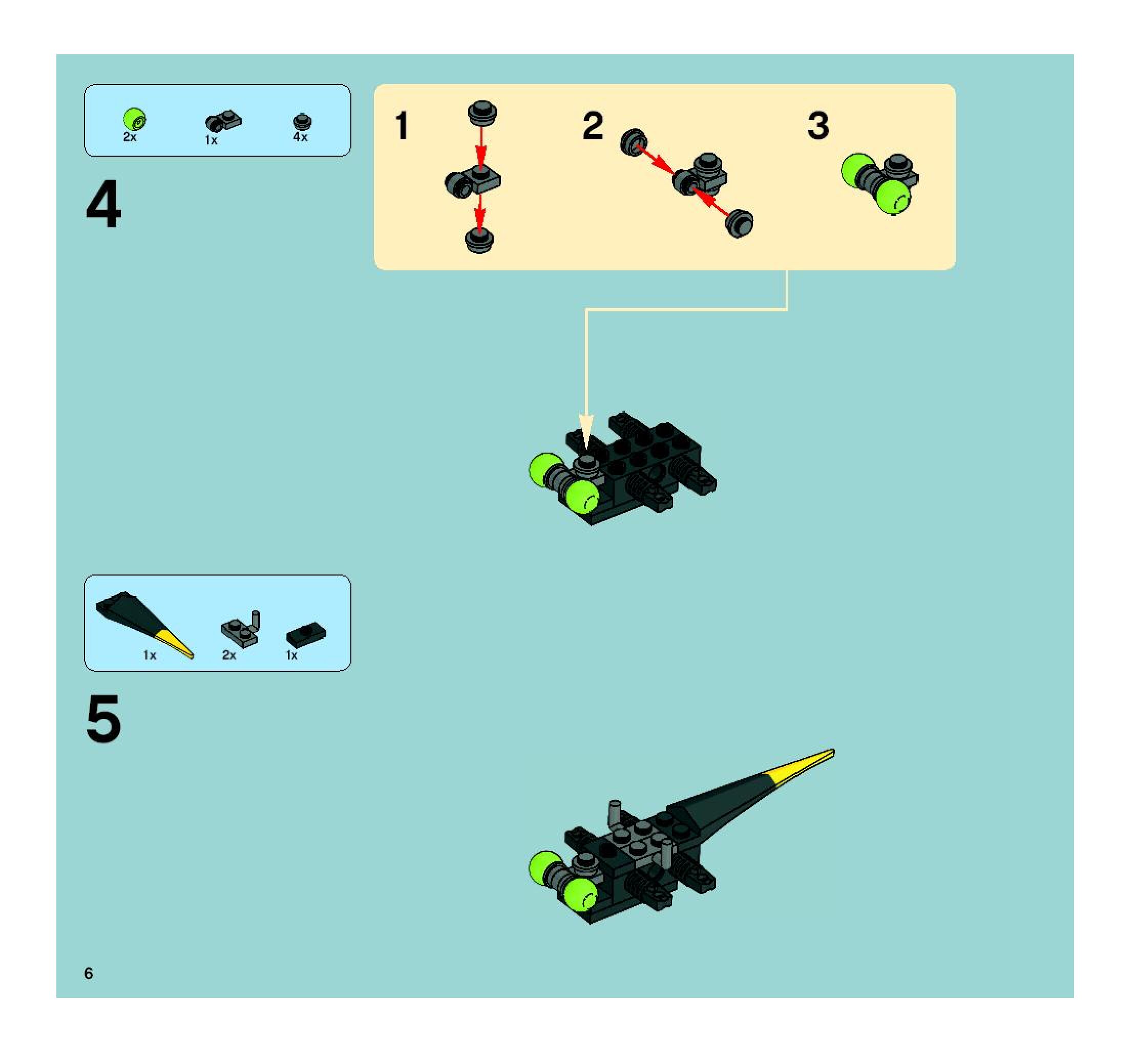 2x 1x 4x

4

1

2

3

1x 2x 1x

5

6