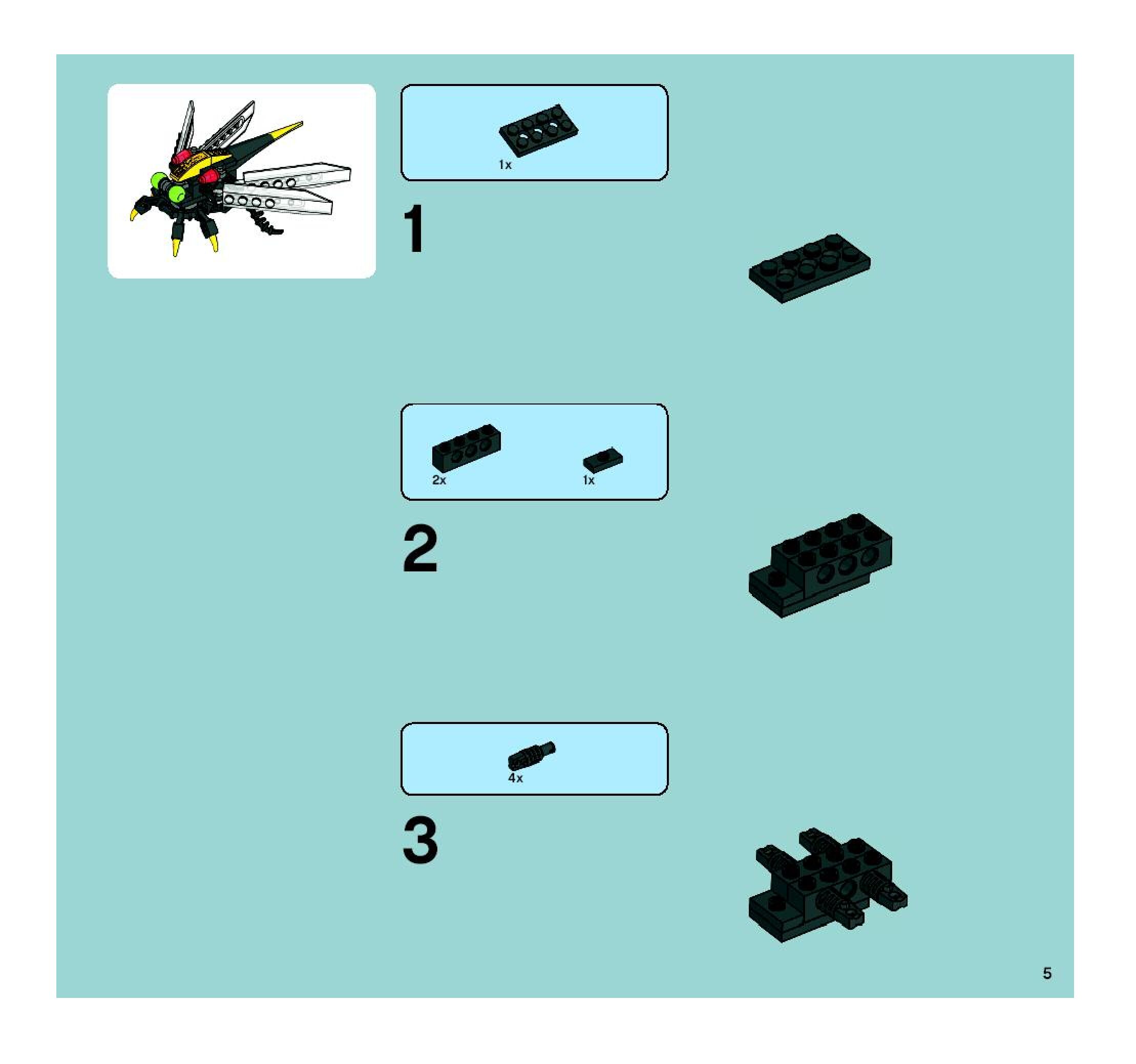 1x

1

2x

1x

2

4x

3

5