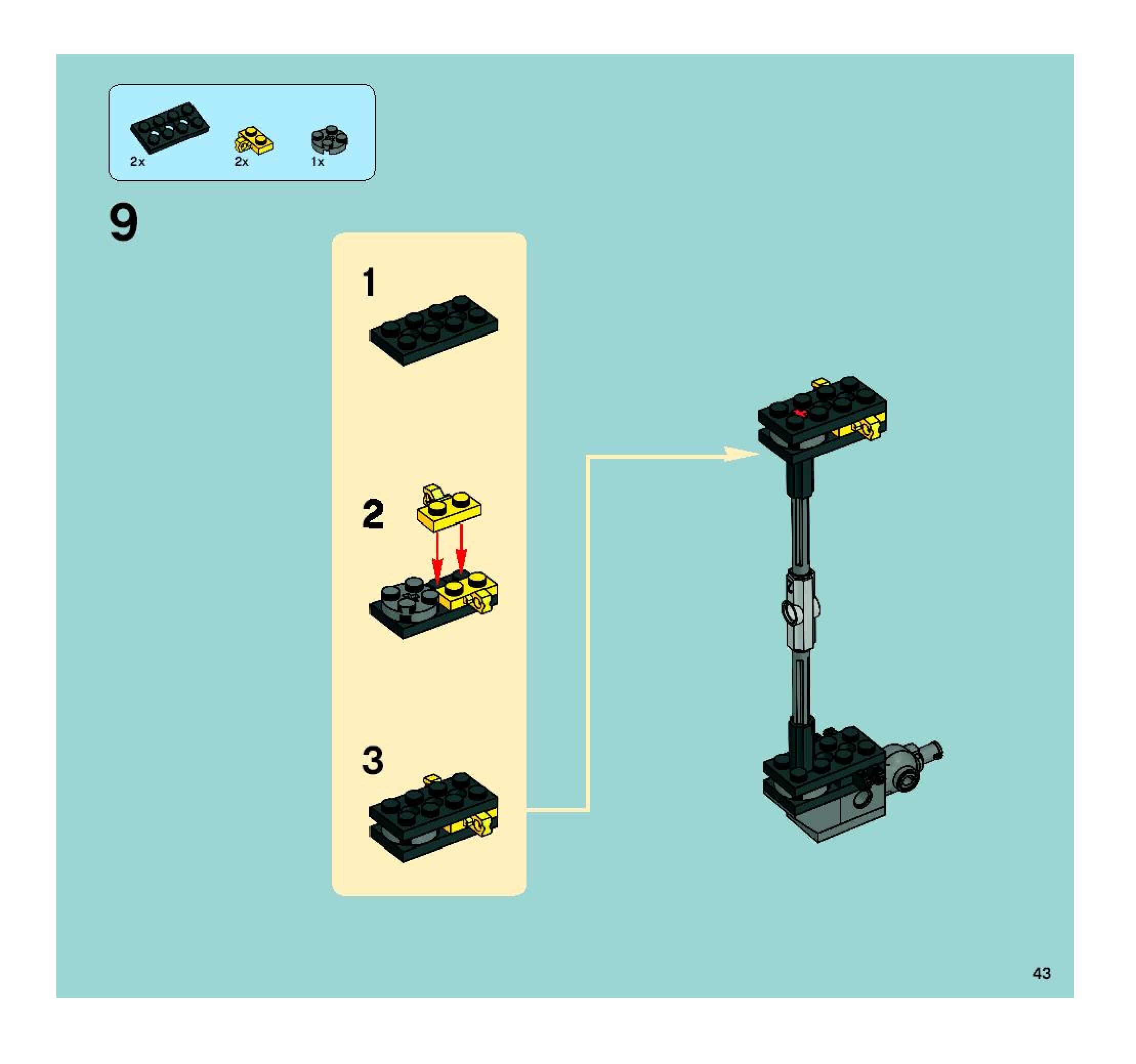 2x
2x
1x

9

1

2

3

43