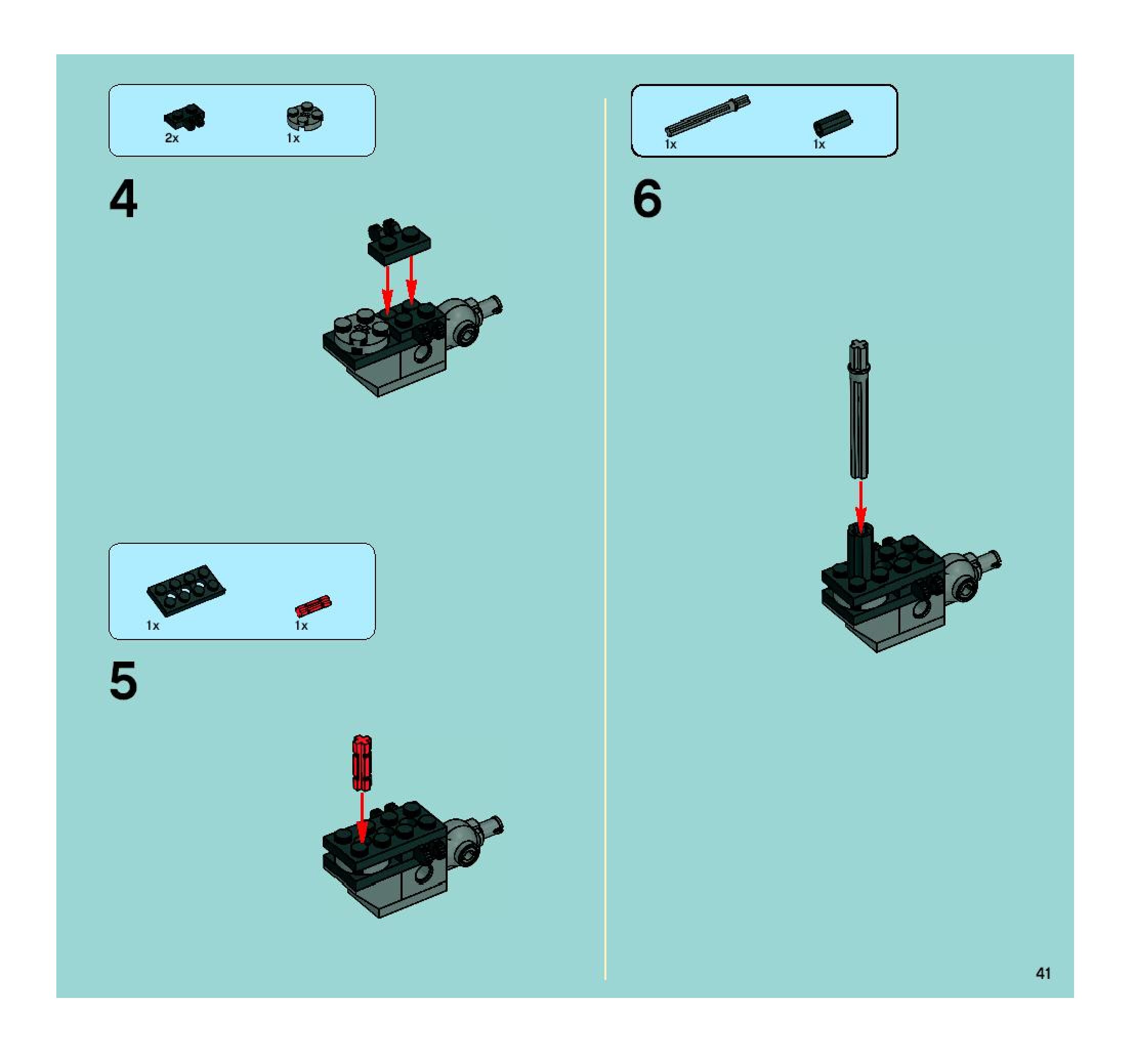 2x
1x

4

1x
1x

5

1x
1x

6

41