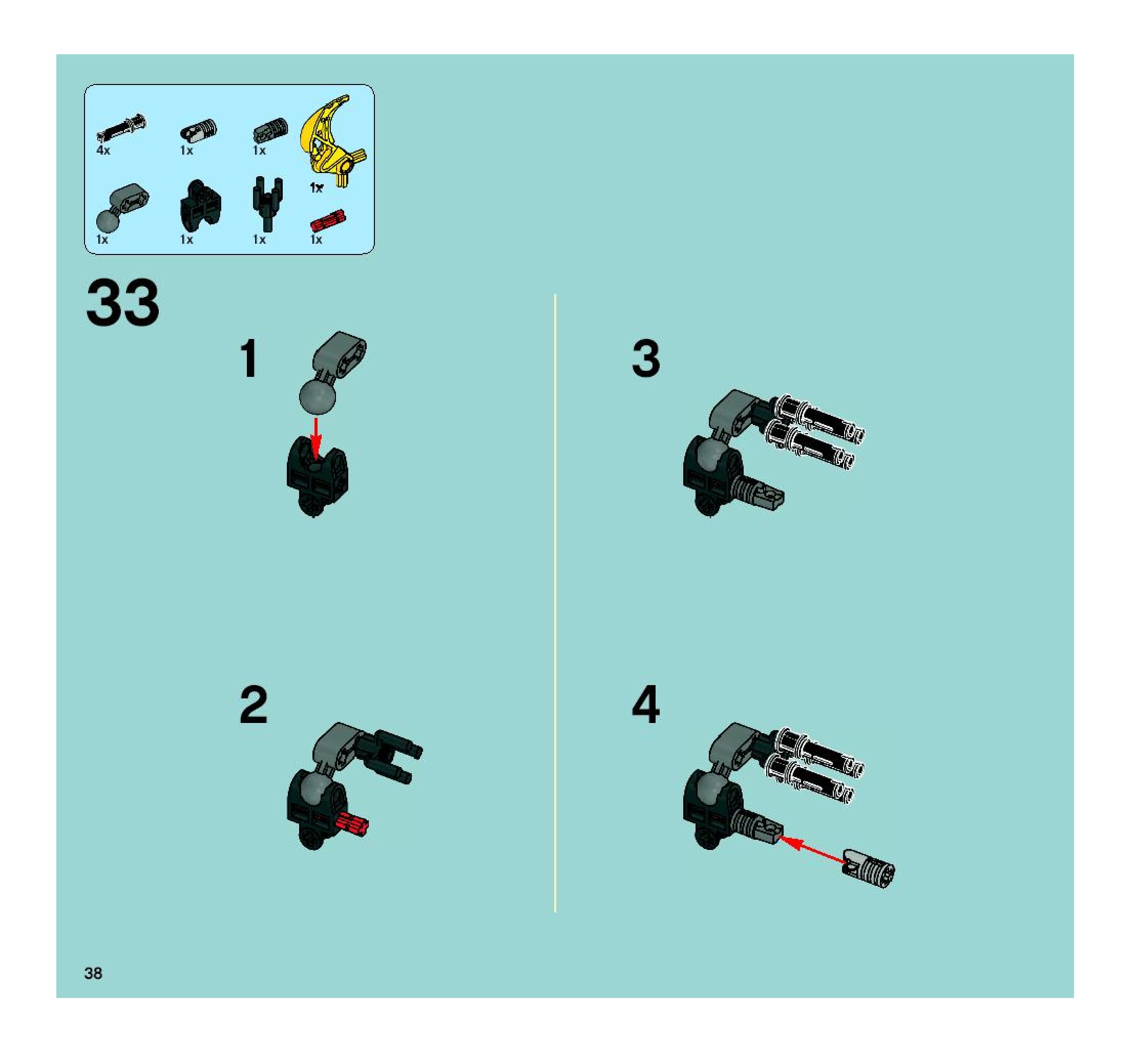 4x 1x 1x 1x

1x 1x 1x 1x

33

1

2

3

4

38