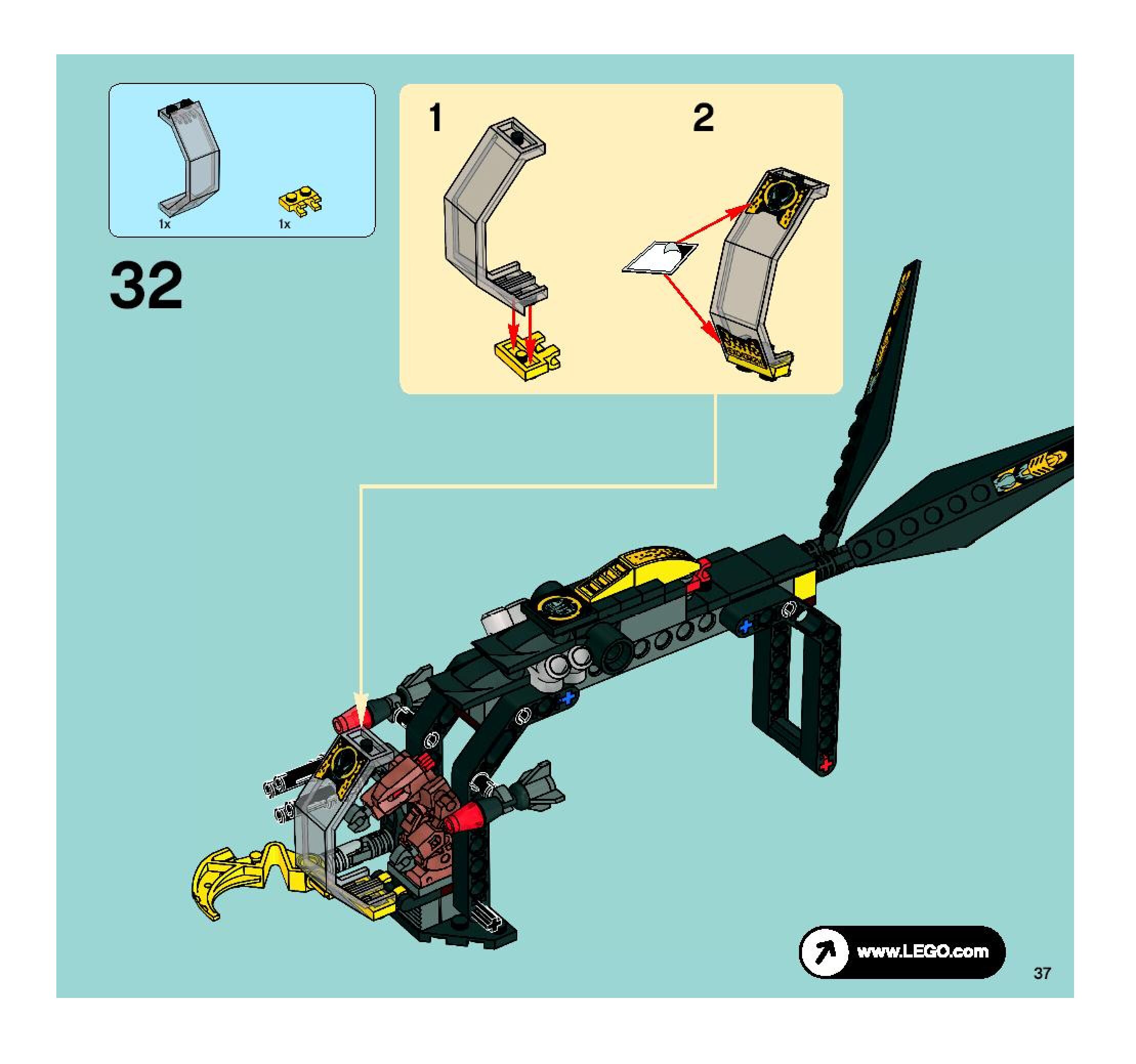 1x
1x

32

1

2

www.LEGO.com

37