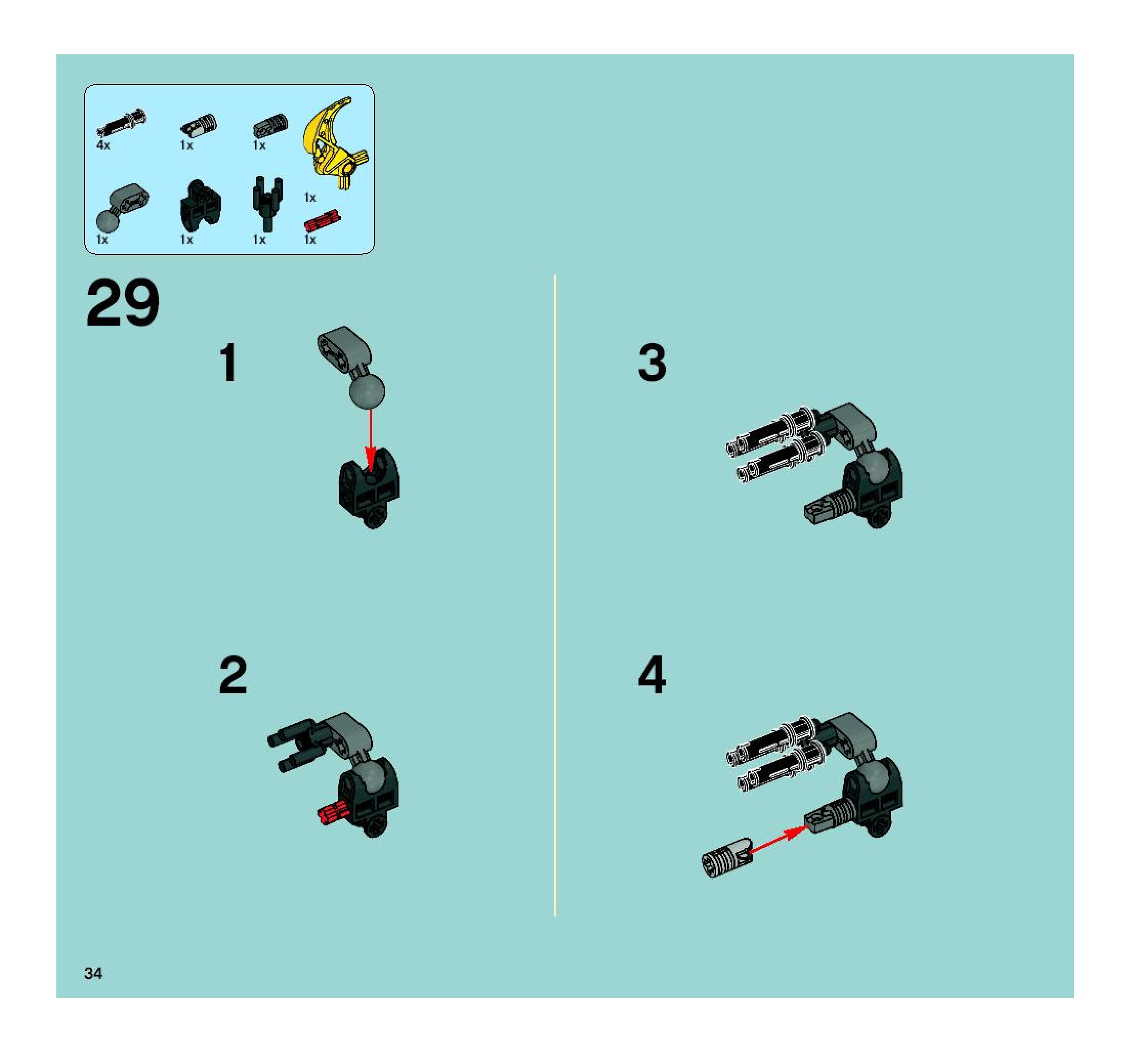 4x
1x
1x
1x
1x
1x
1x
1x

29

1

2

3

4

34