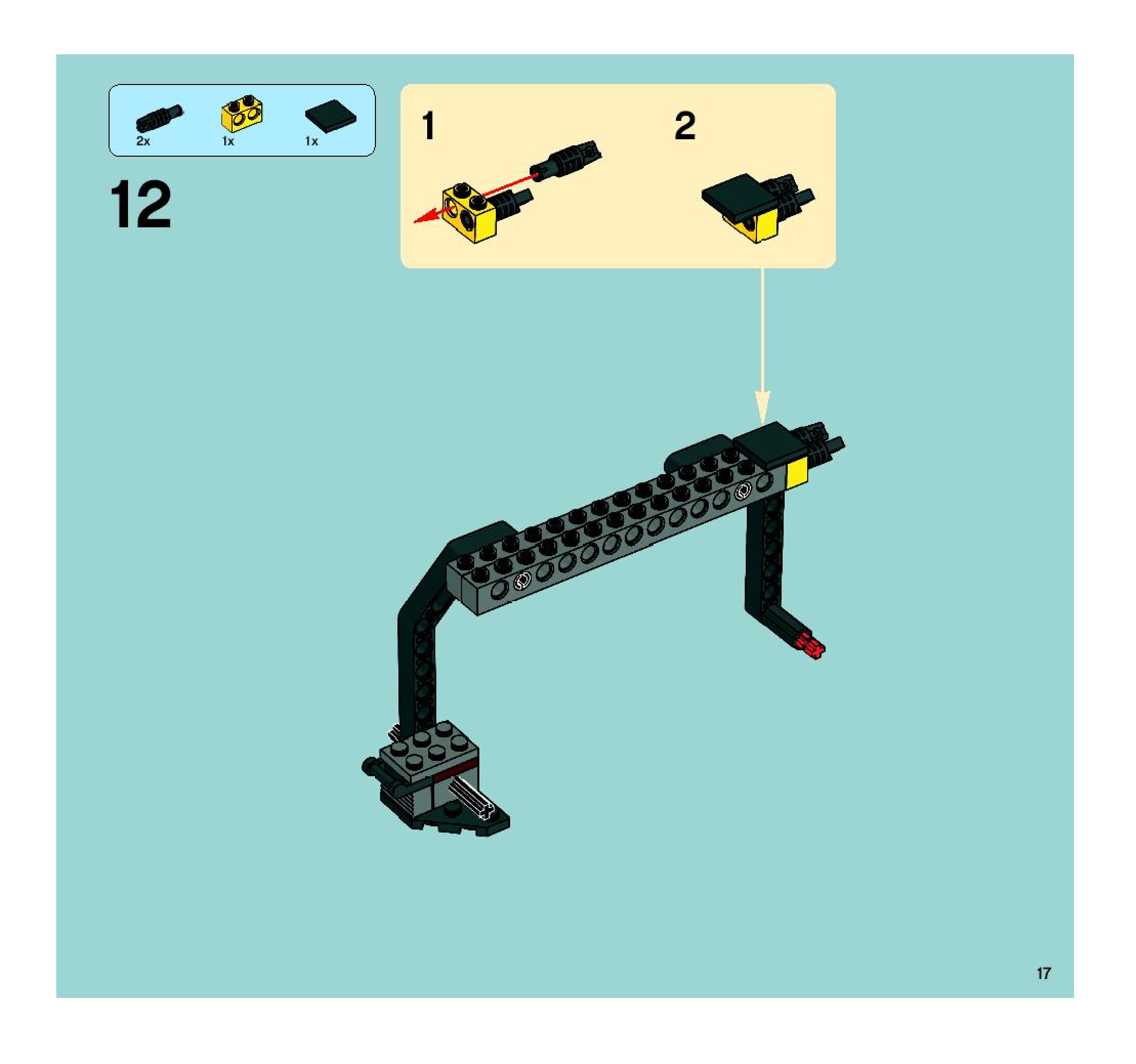 2x 1x 1x

12

1

2

17