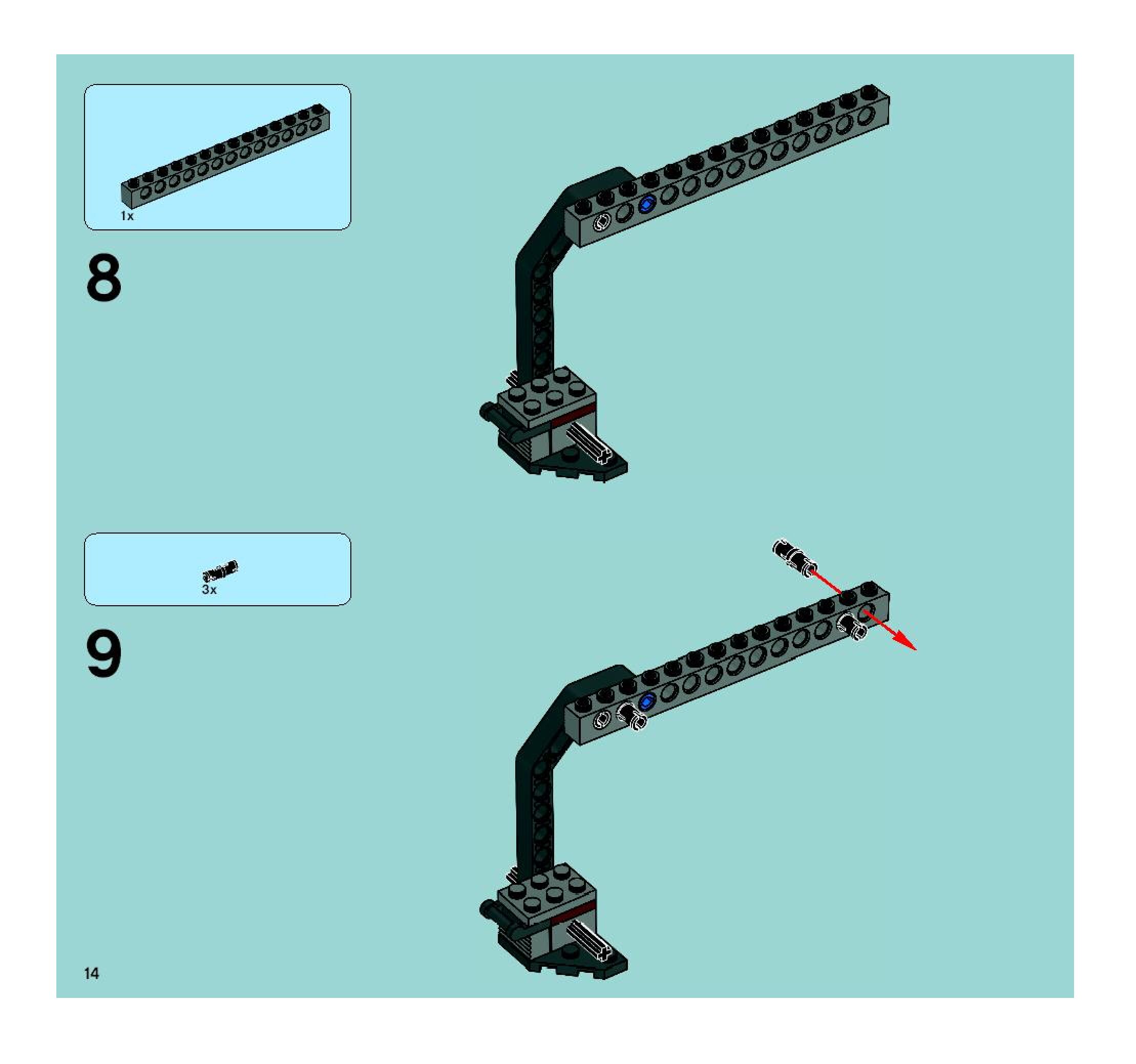 1x

8

3x

9

14