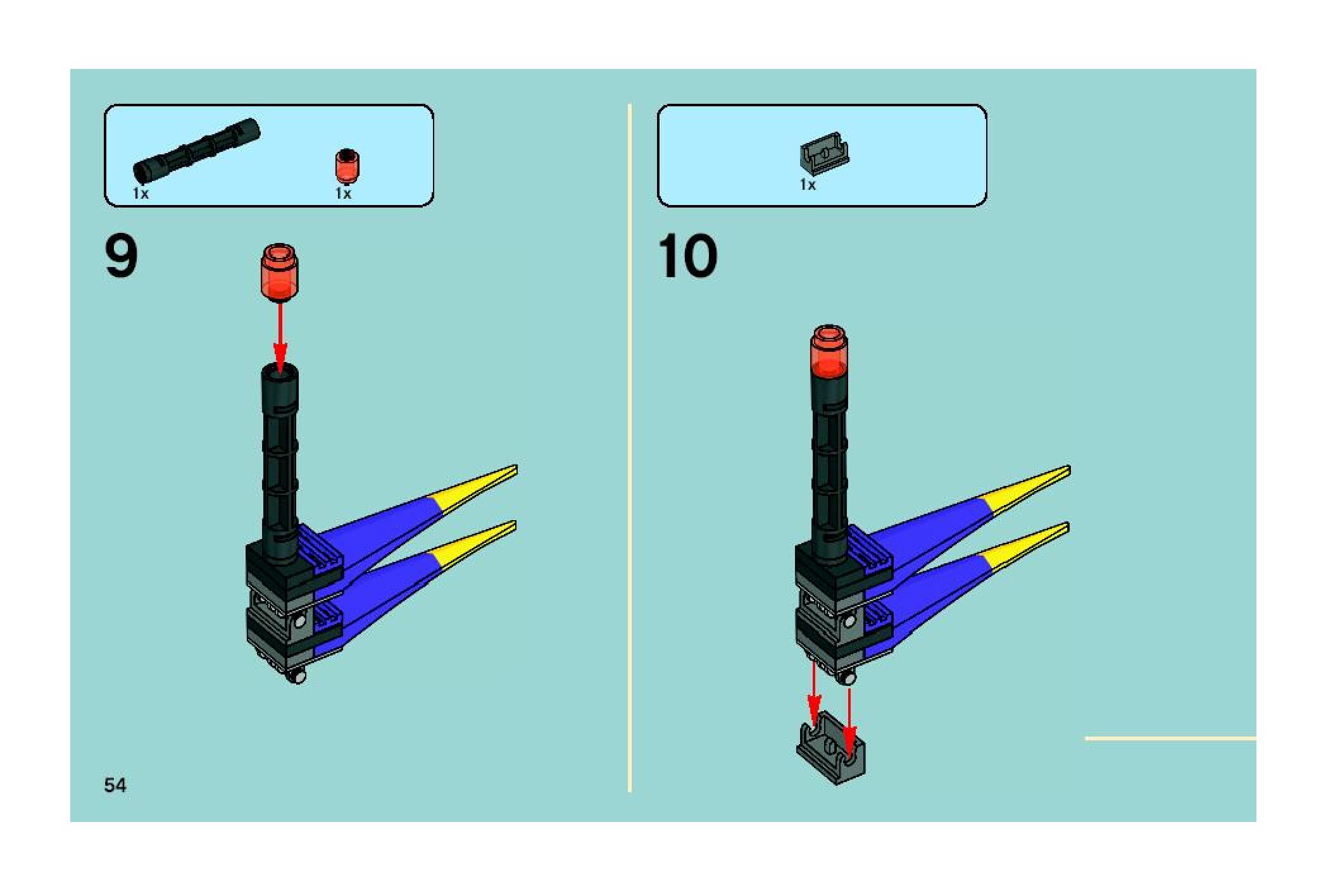 1x

1x

9

54

1x

10