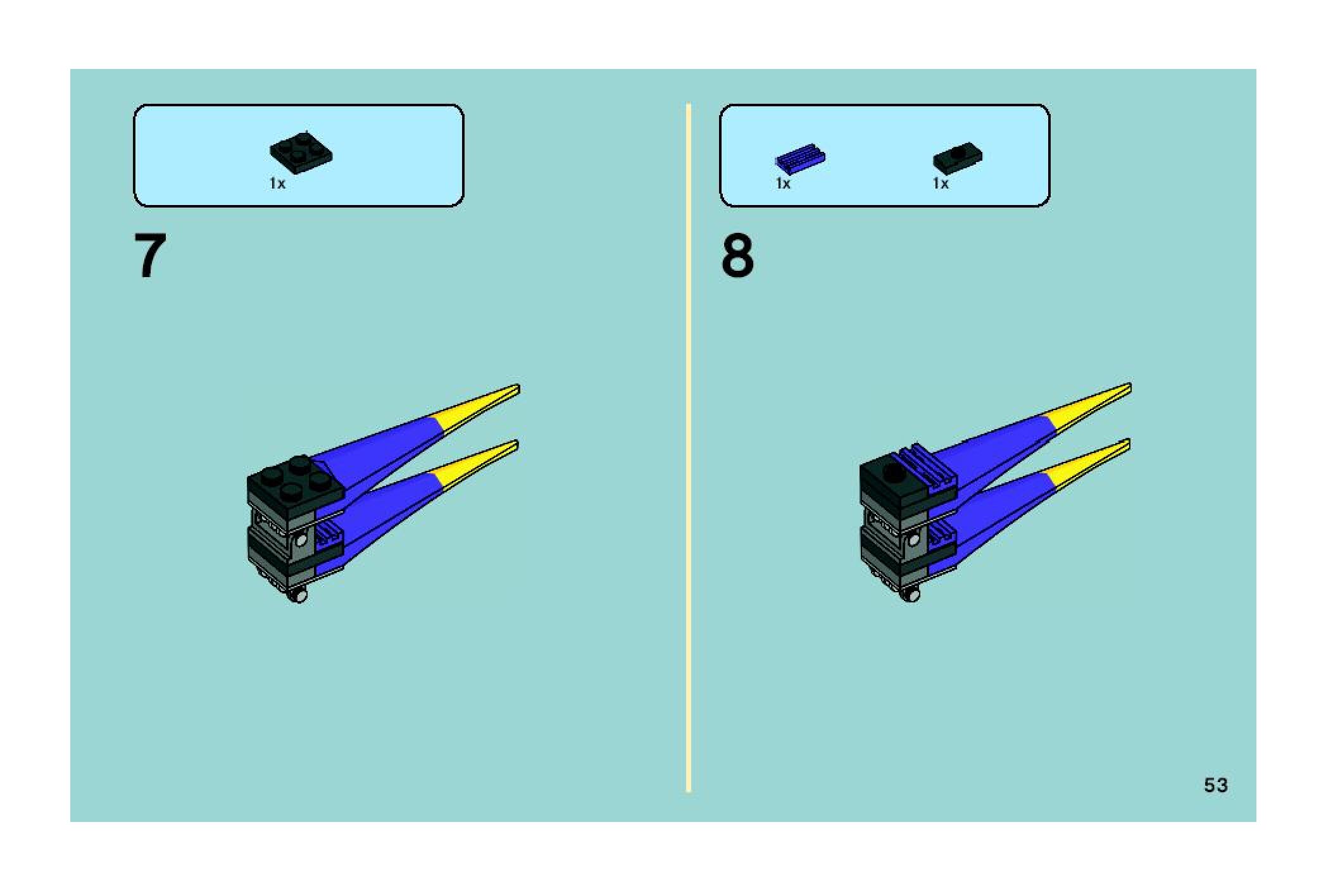 1x

7

1x

1x

8

53