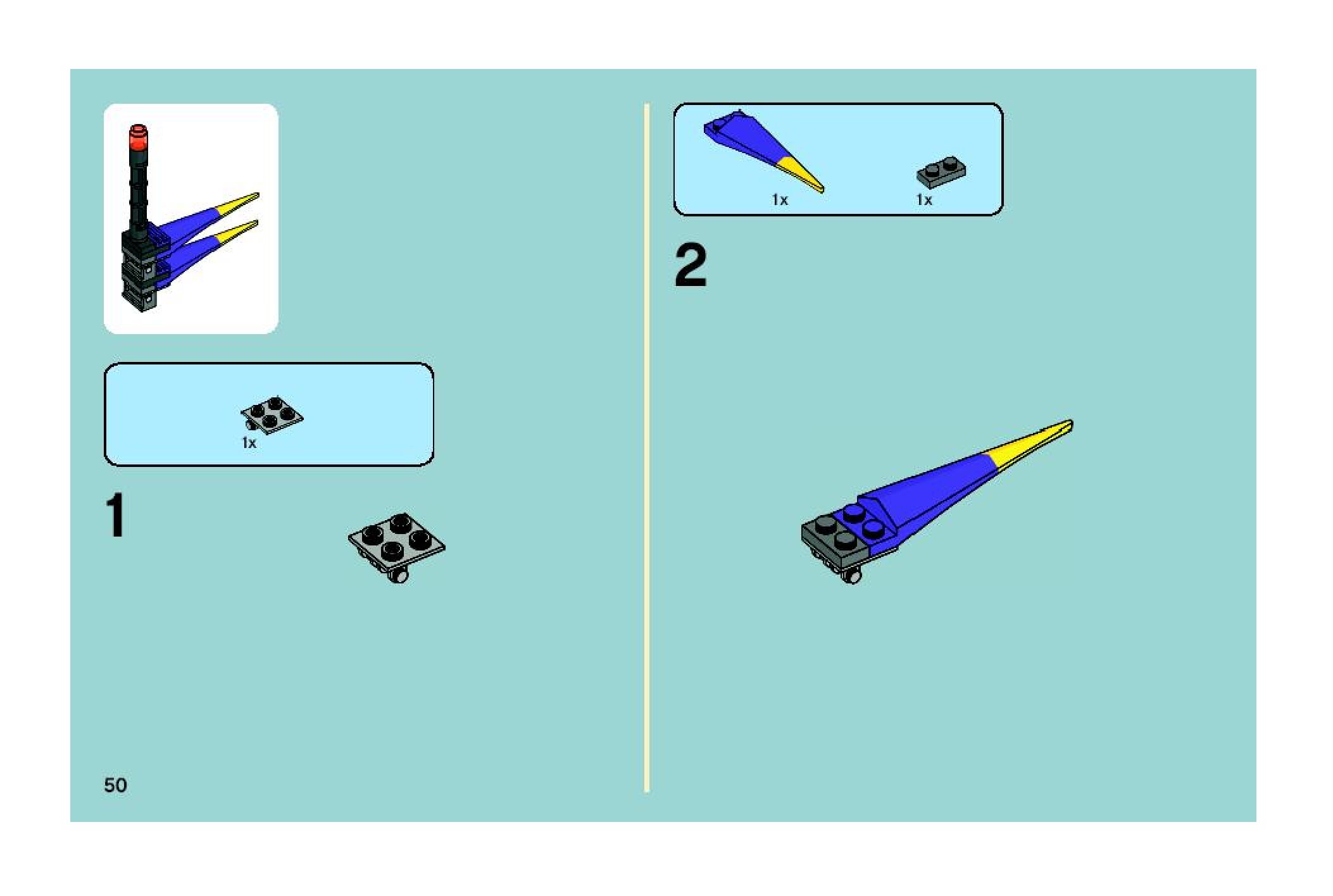 1x

1

50

1x

1x

2