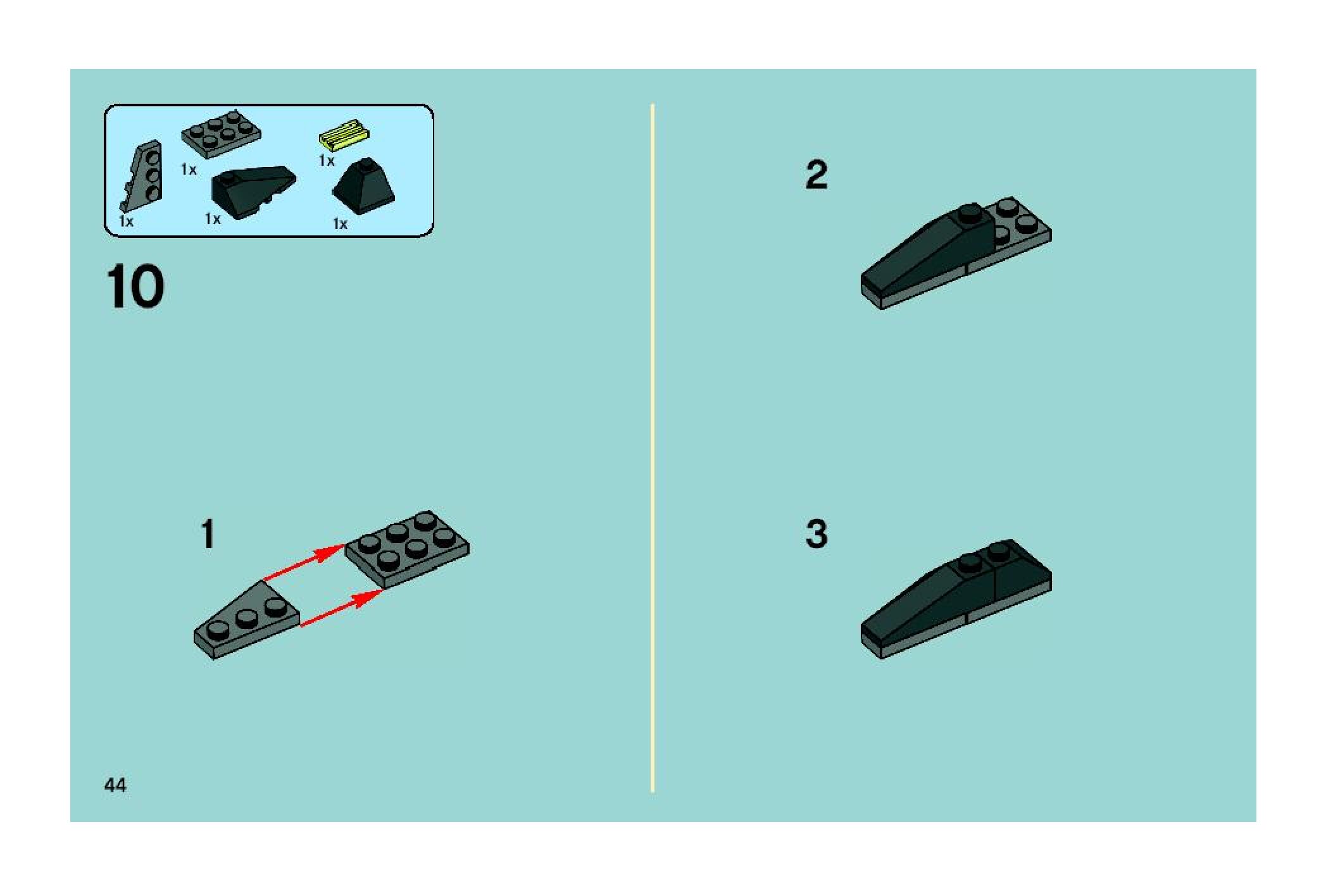 1x

1x

1x

1x

1x

10

1

2

3

44