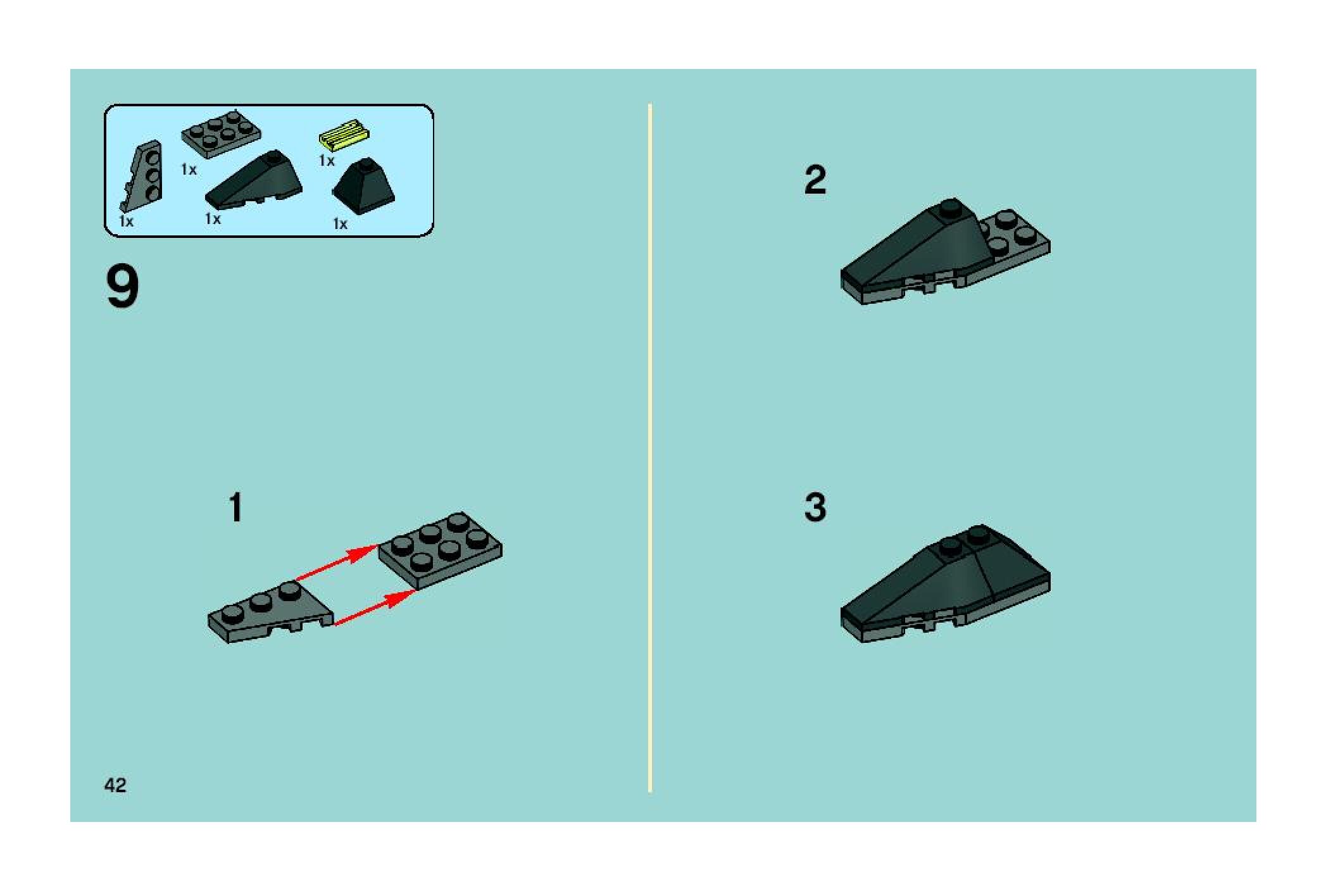 1x 1x 1x 1x 1x

9

1

2

3

42