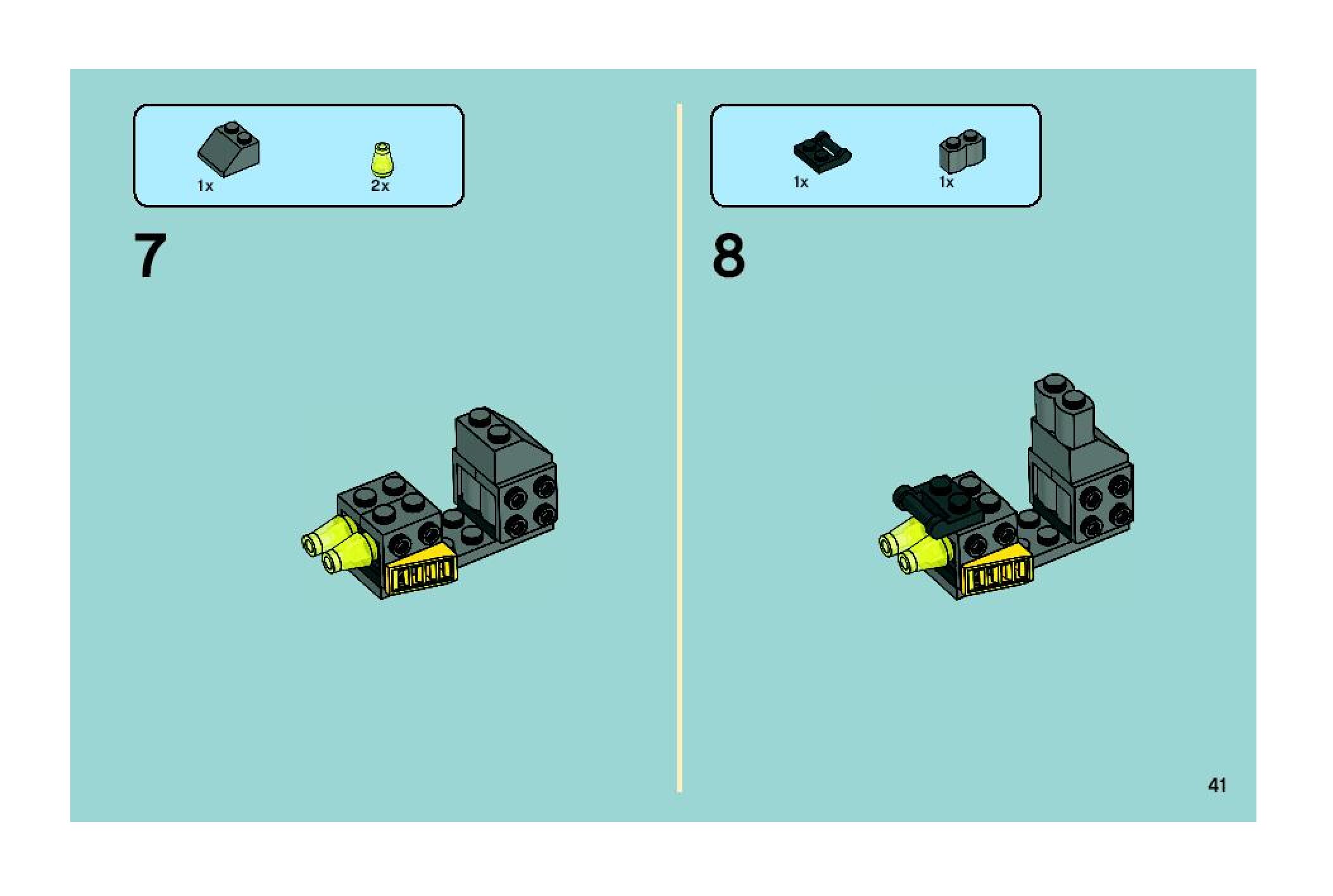 1x

2x

7

1x

1x

8

41