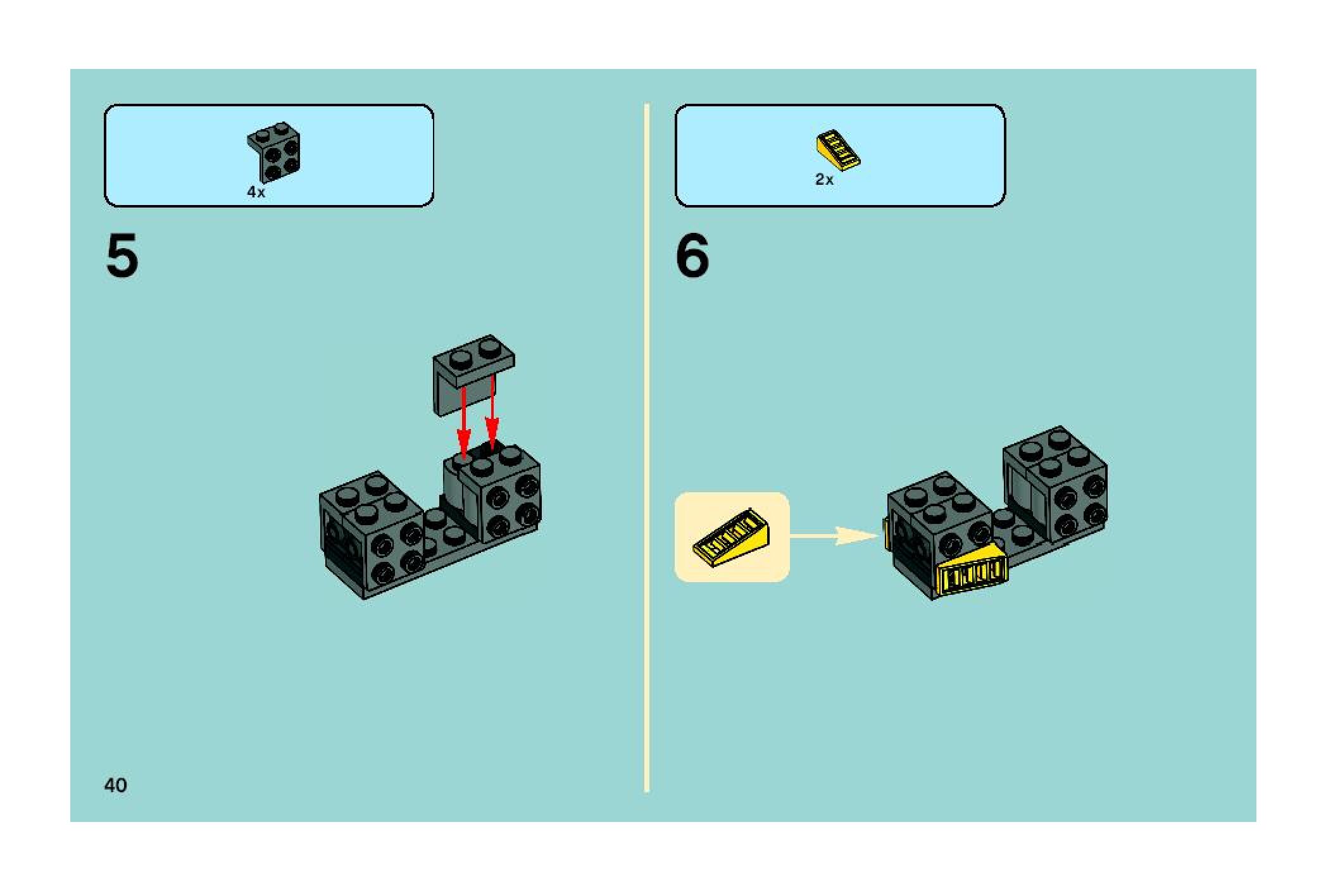 4x

5

2x

6

40