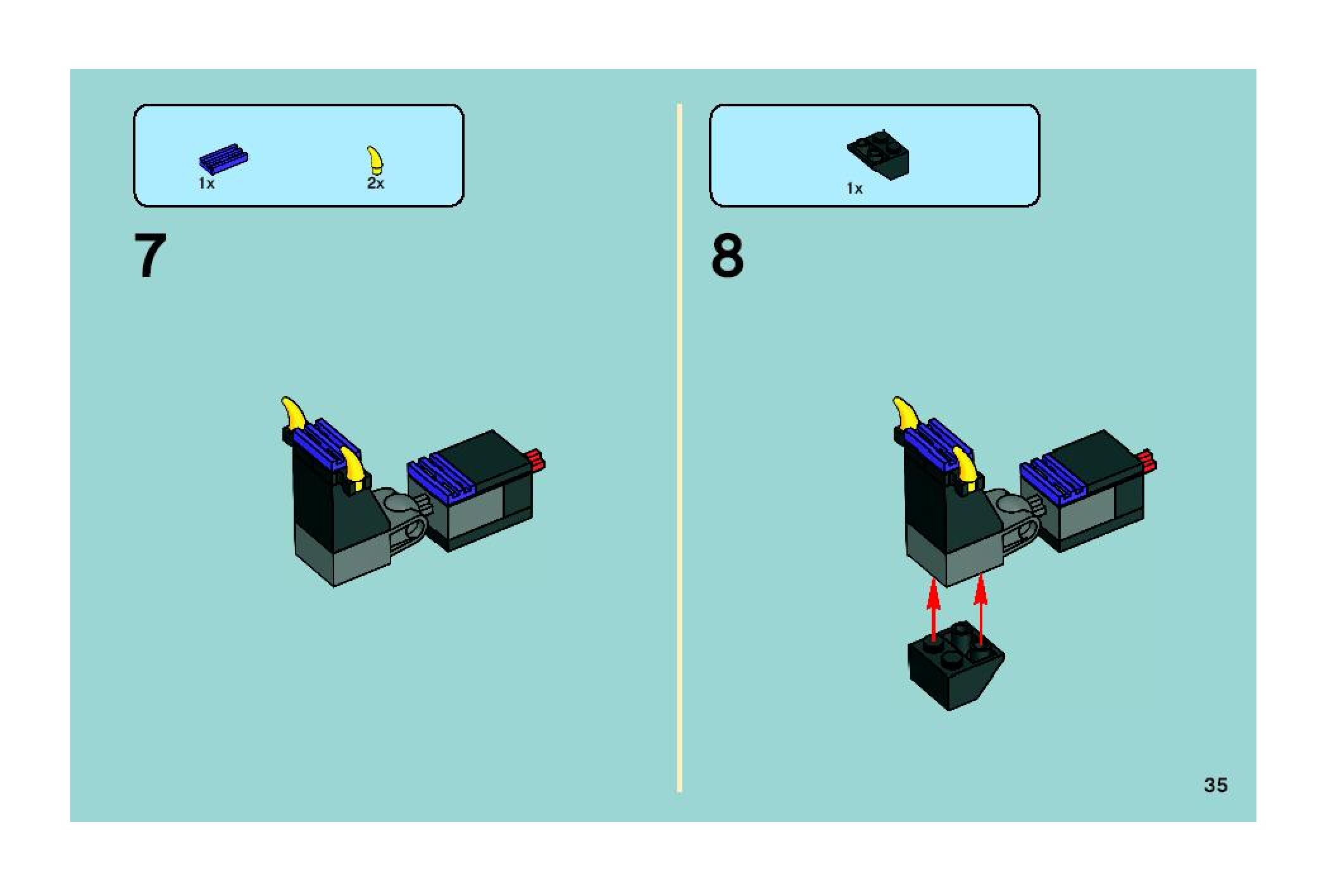 1x

2x

7

1x

8

35