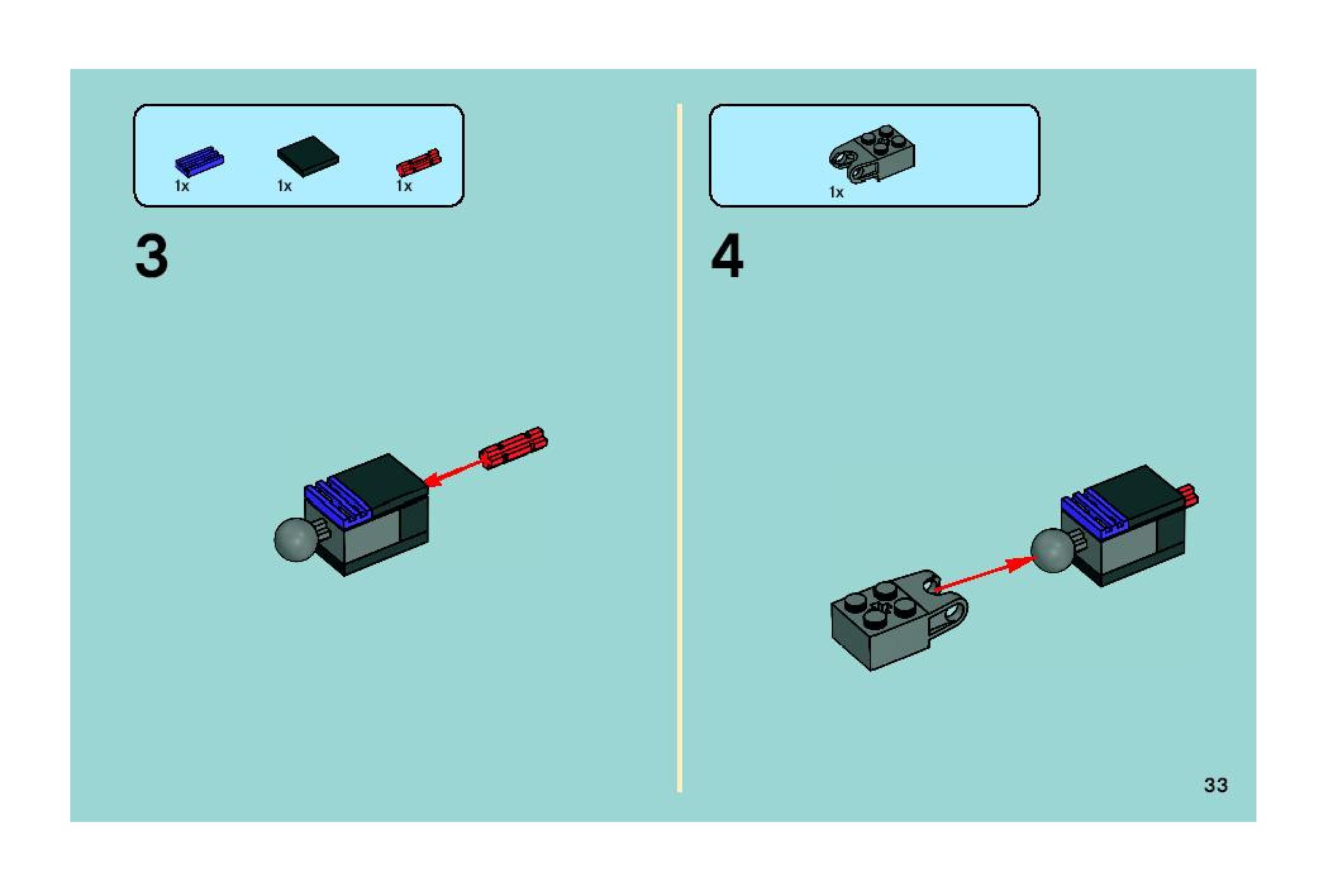 1x 1x 1x

3

1x

4

33