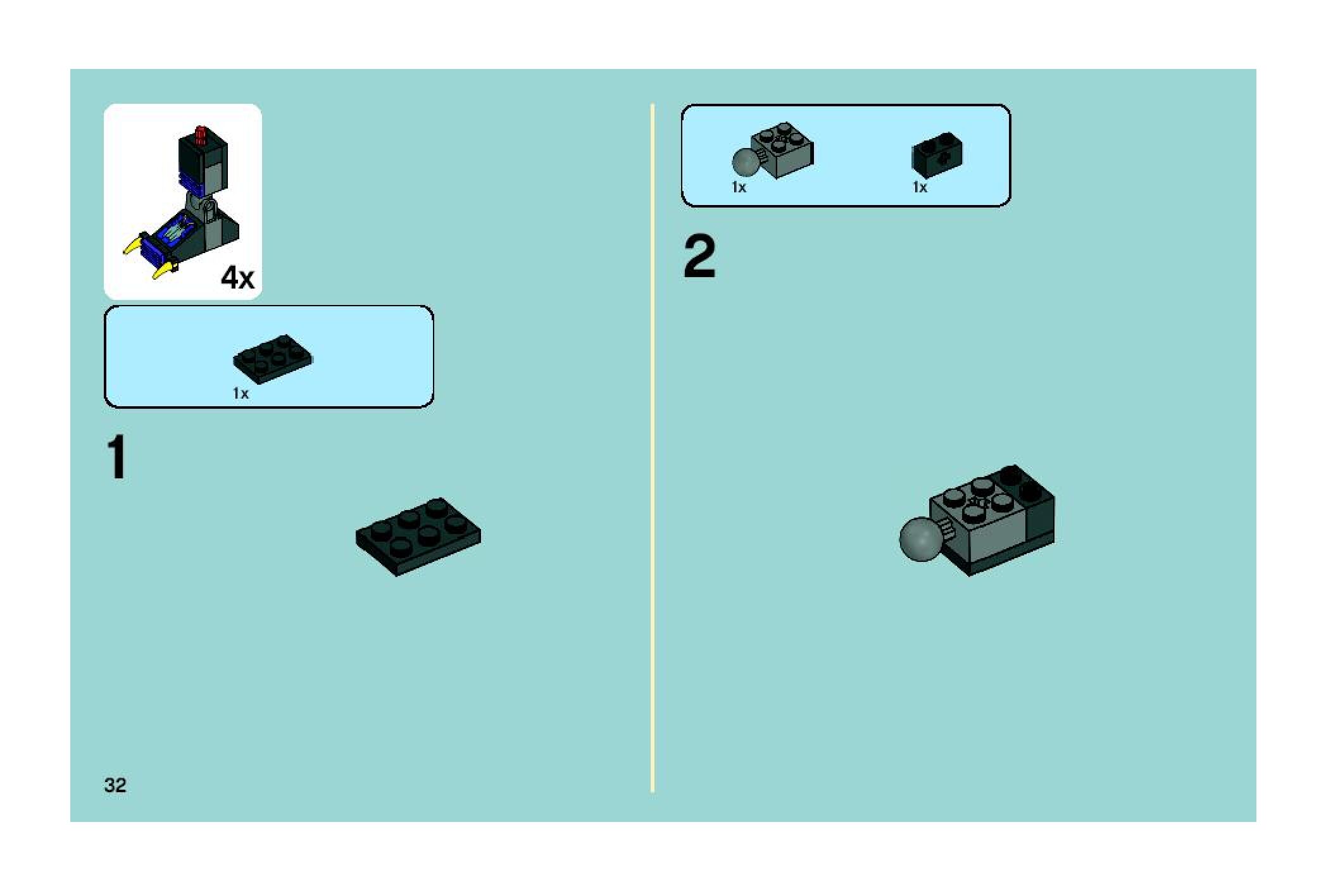 4x

1x

1

32

1x

1x

2