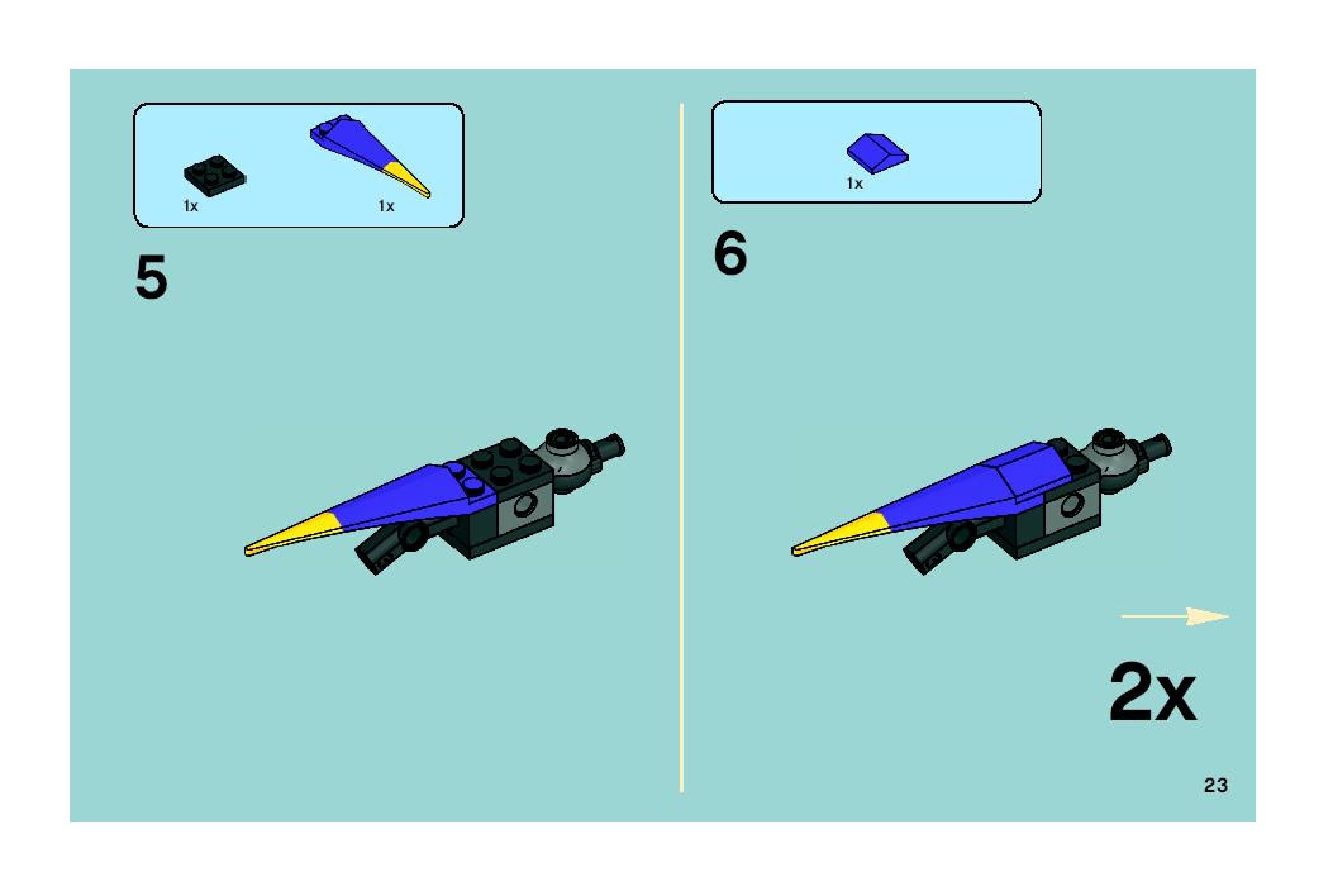 1x

1x

5

1x

6

2x

23