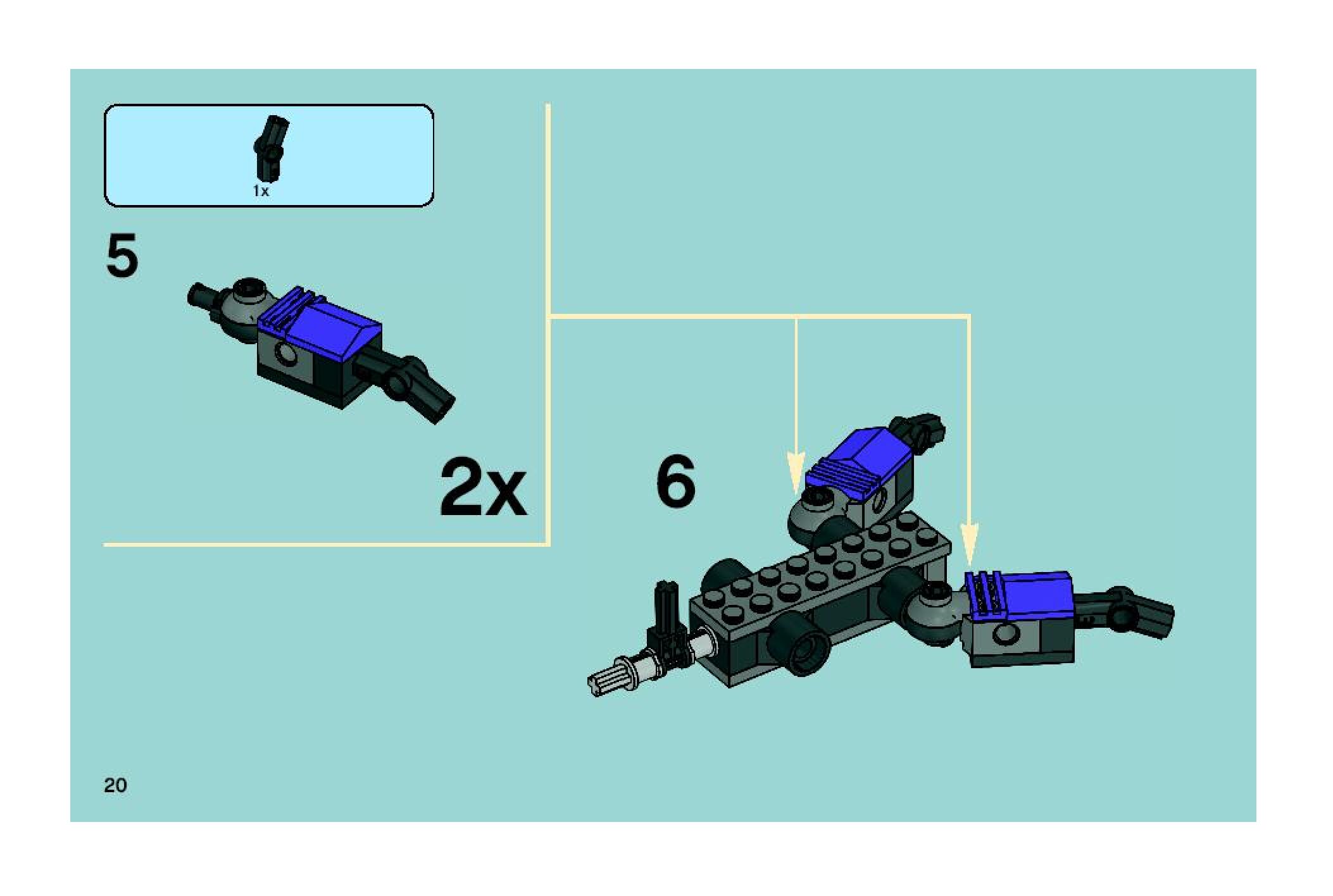 1x

5

2x

6

20