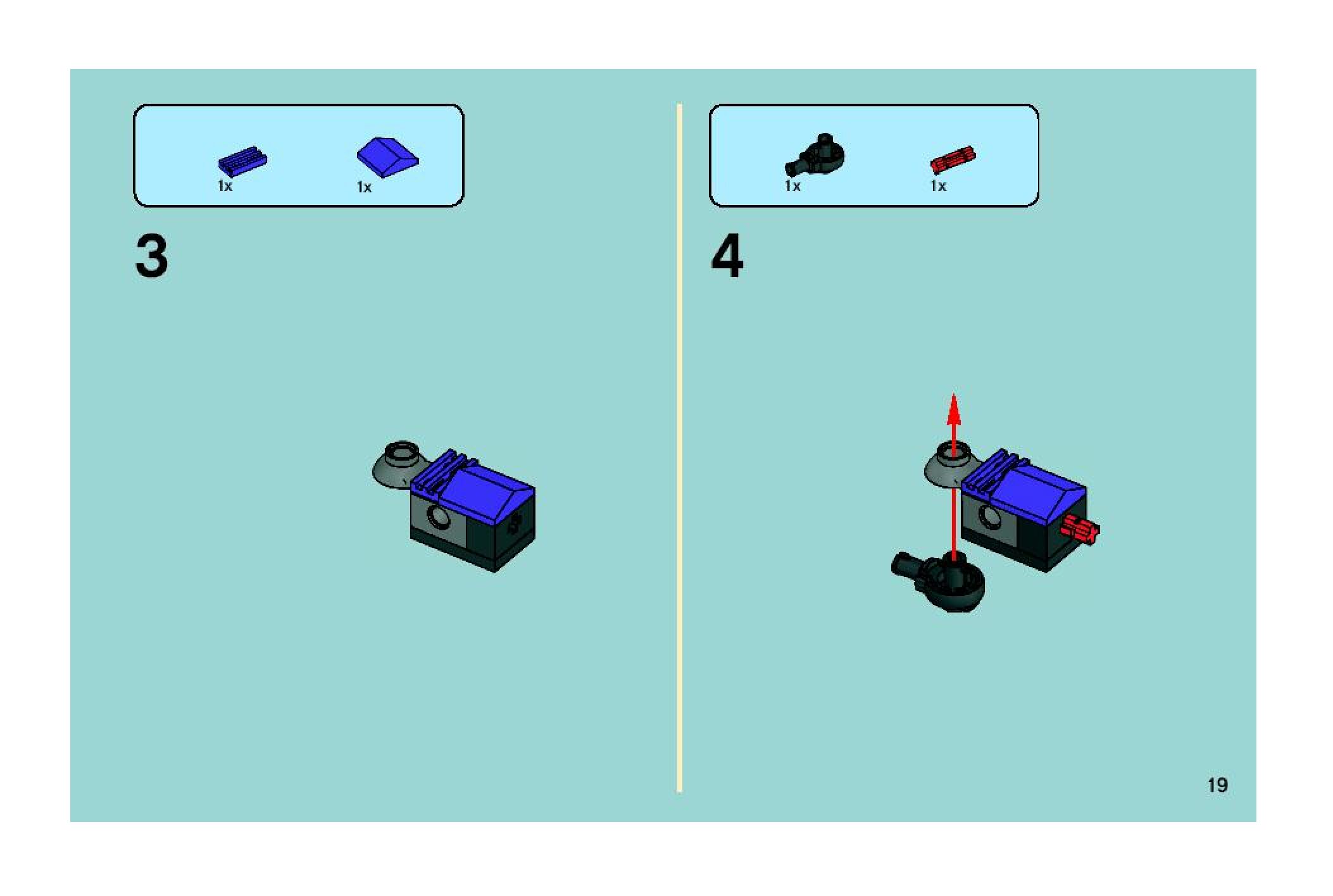 1x

1x

3

1x

1x

4

19