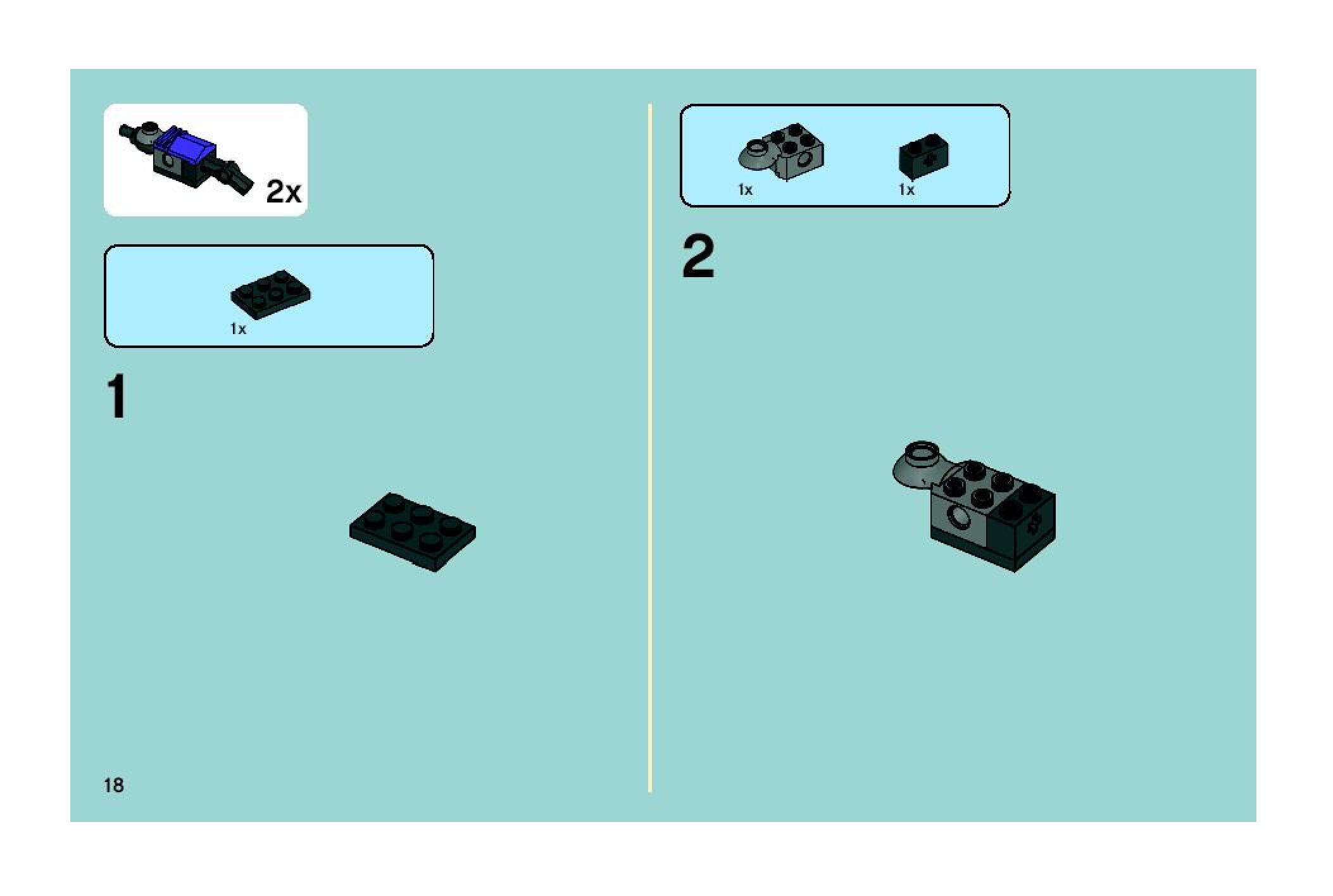 2x

1x

1

18

1x

1x

2