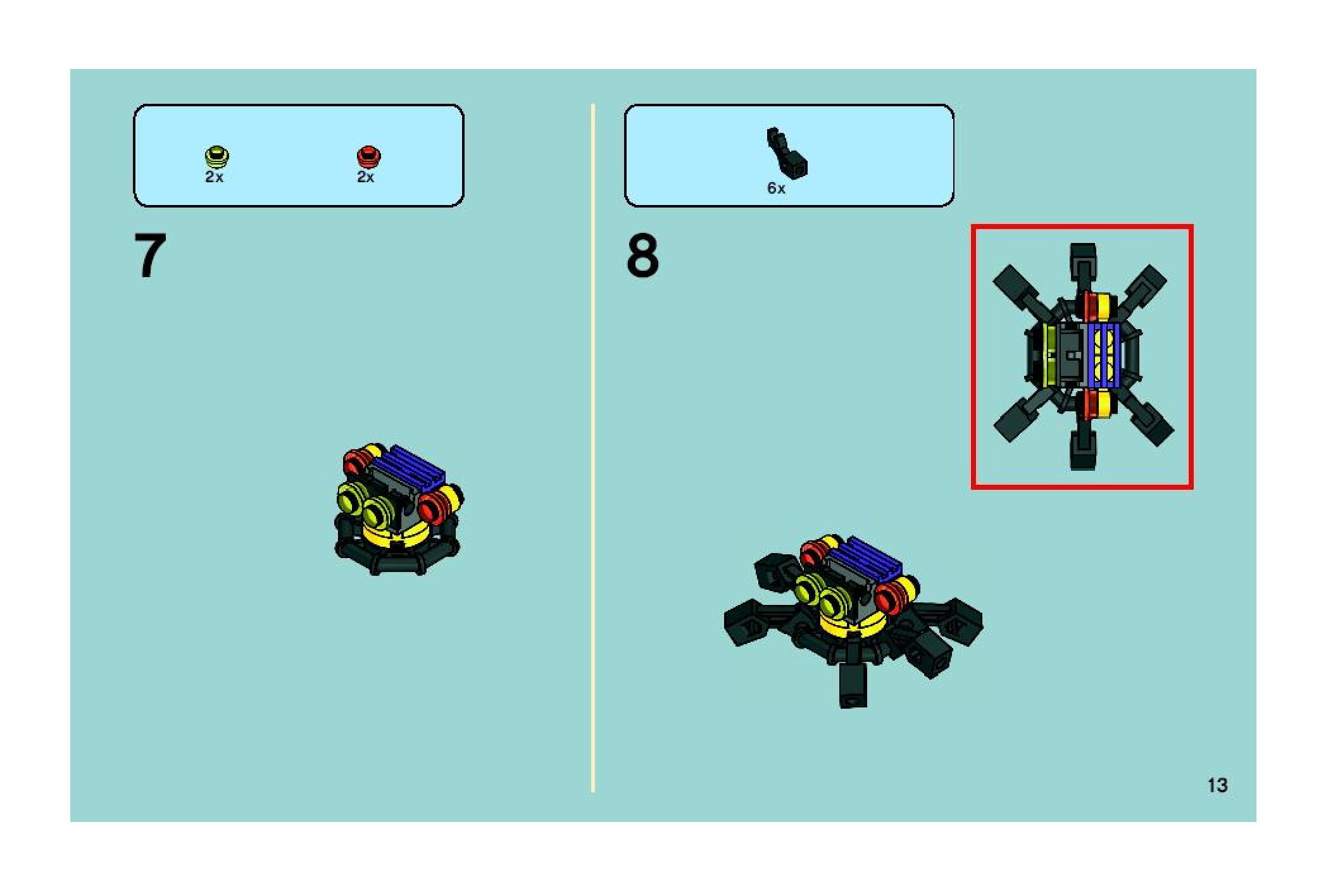 2x 2x

7

6x

8

13