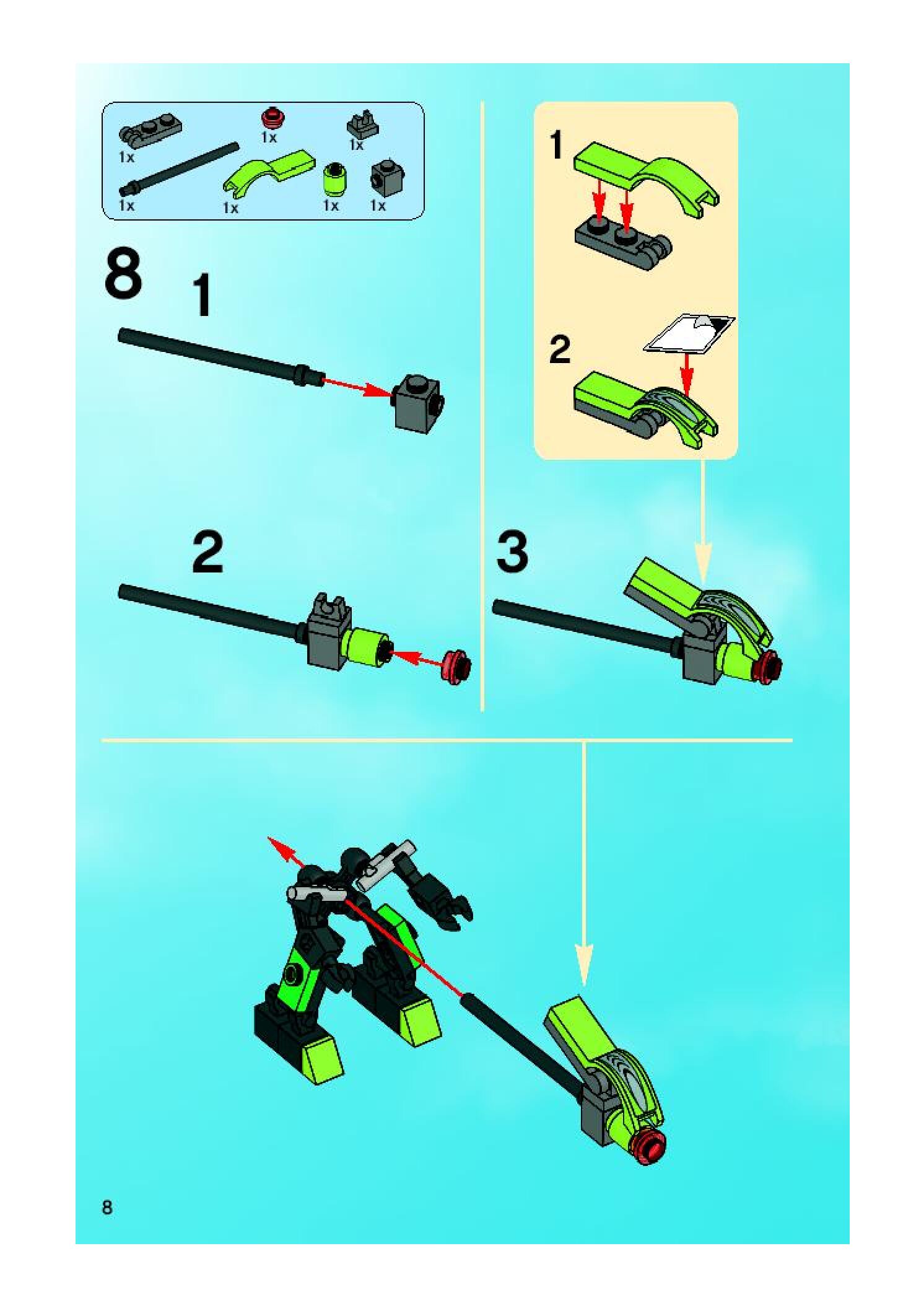 1x
1x
1x
1x
1x
1x
1x

8

1

2

1

2

3

8